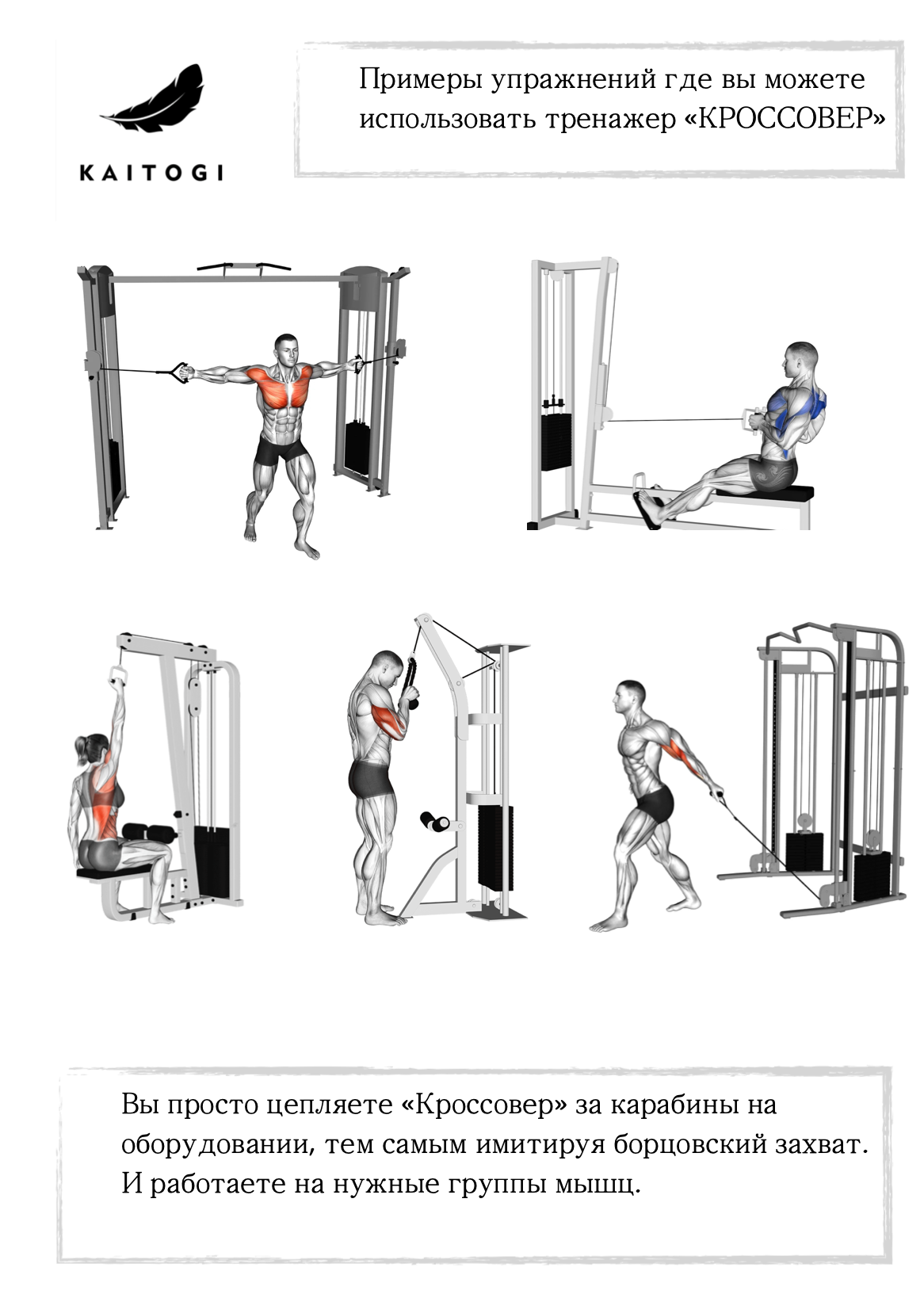 KAITOGI

Примеры упражнений где вы можете использовать тренажер «КРОССОВЕР»

Вы просто цепляете «Кроссовер» за карабины на оборудовании, тем самым имитируя борцовский захват. И работаете на нужные группы мышц.