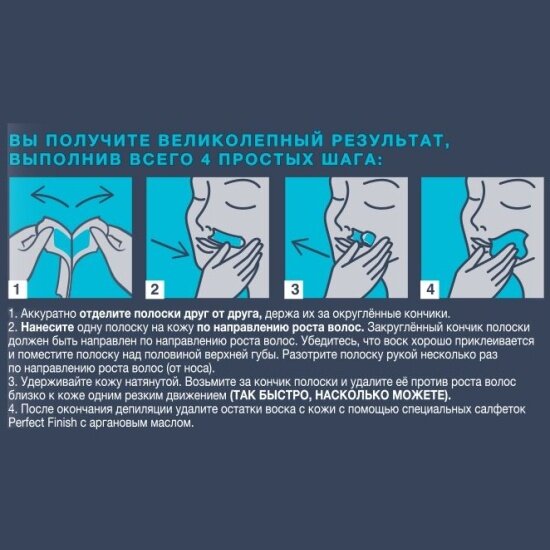 ВЫ ПОЛУЧИТЕ ВЕЛИКОЛЕПНЫЙ РЕЗУЛЬТАТ, ВЫПОЛНИВ ВСЕГО 4 ПРОСТЫХ ШАГА:

1

2

3

4

1. Аккуратно отделите полоски друг от друга, держа их за округлённые кончики.
2. Нанесите одну полоску на кожу по направлению роста волос. Закруглённый кончик полоски должен быть направлен по направлению роста волос. Убедитесь, что воск хорошо приклеивается и поместите полоску над половиной верхней губы. Разотрите полоску рукой несколько раз по направлению роста волос (от носа).
3. Удерживайте кожу натянутой. Возьмите за кончик полоски и удалите её против роста волос близко к коже одним резким движением (ТАК БЫСТРО, НАСКОЛЬКО МОЖЕТЕ).
4. После окончания депиляции удалите остатки воска с кожи с помощью специальных салфеток Perfect Finish с аргановым маслом.