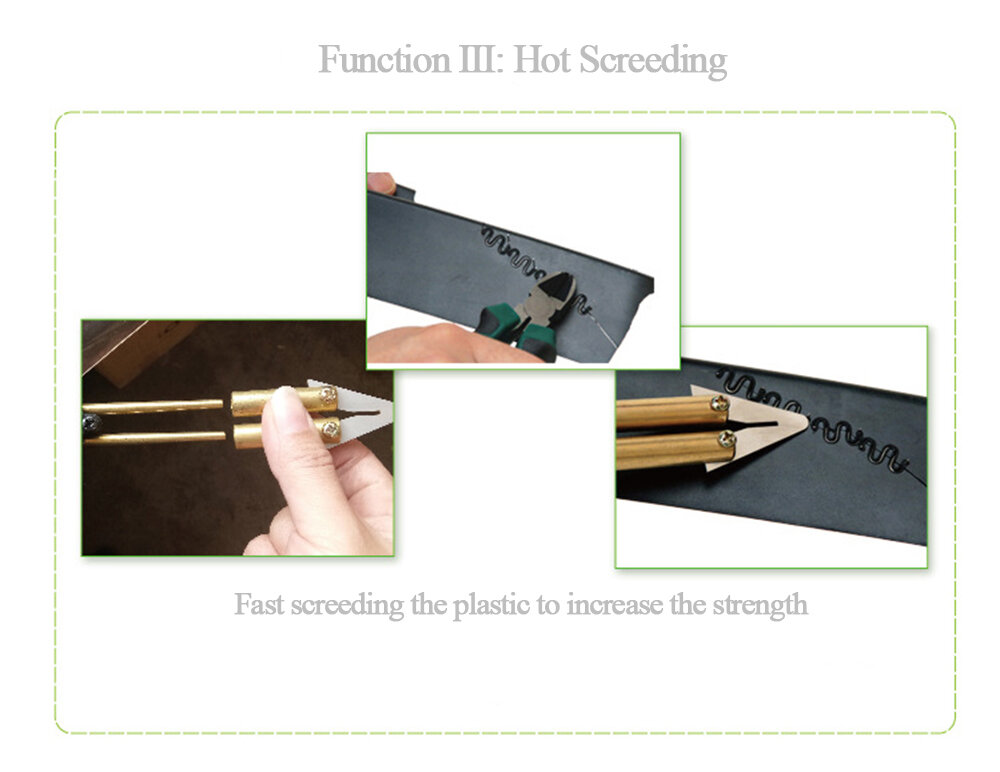 Function III: Hot Screeding

Fast screeding the plastic to increase the strength