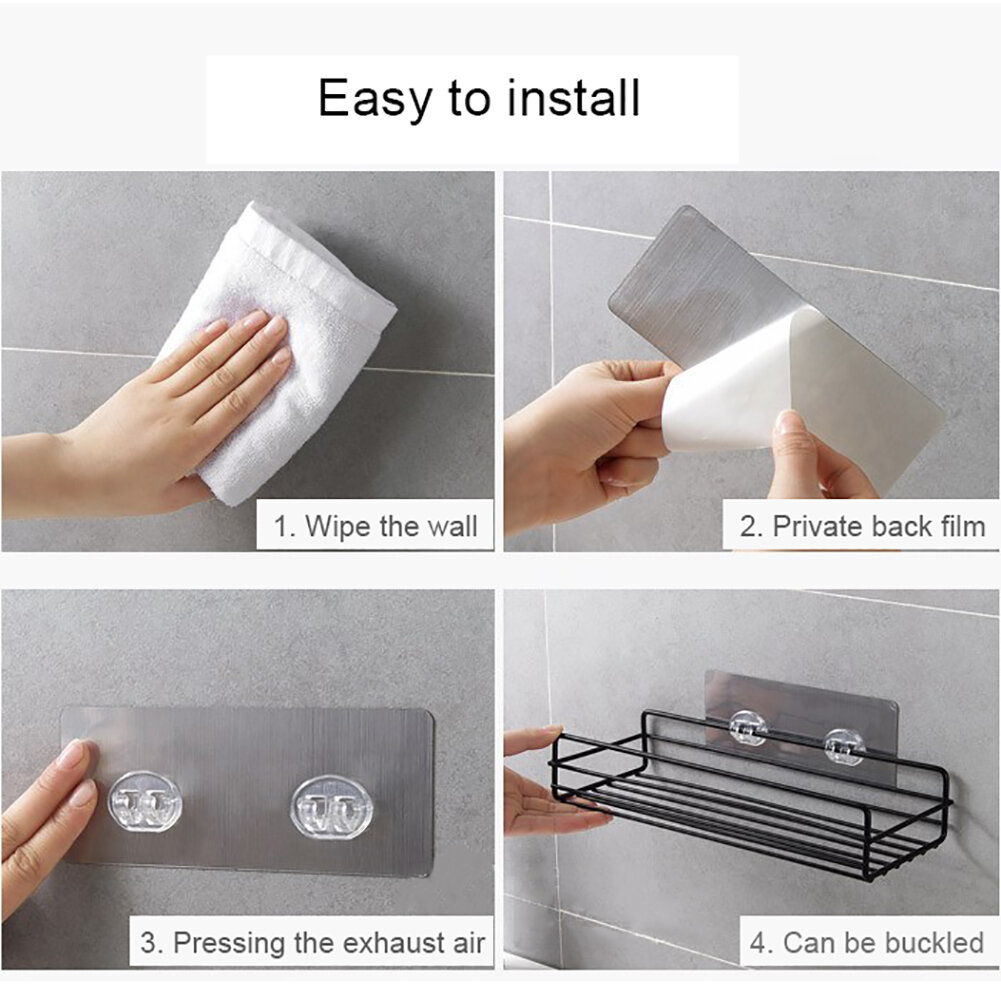 Easy to install

1. Wipe the wall

2. Private back film

3. Pressing the exhaust air

4. Can be buckled