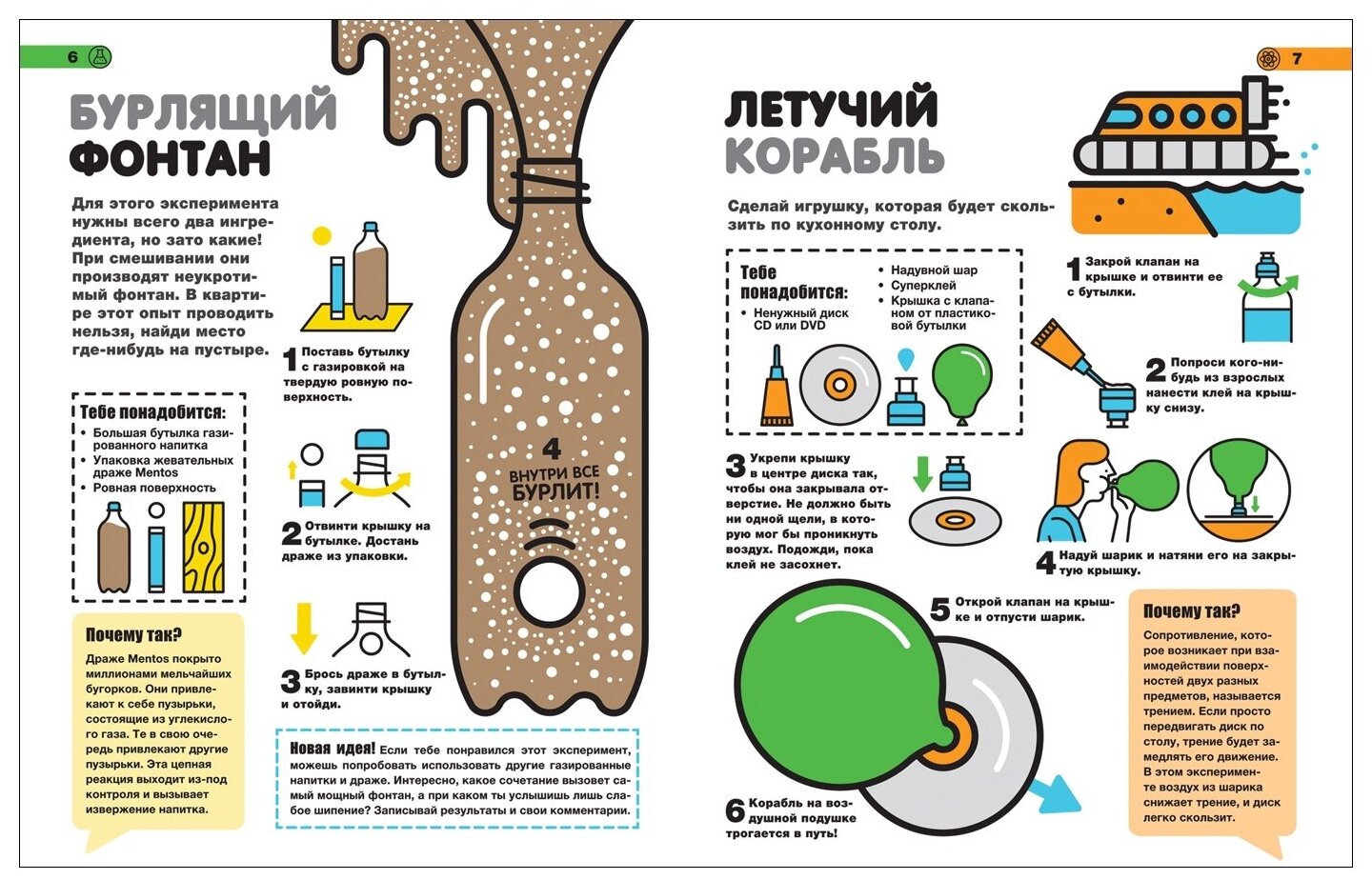 6

БУРЛЯЩИЙ ФОНТАН

Для этого эксперимента нужны всего два ингредиента, но зато какие! При смешивании они производят неукротимый фонтан. В квартире этот опыт проводить нельзя, найди место где-нибудь на пустыре.

Тебе понадобится:
• Большая бутылка газированного напитка
• Упаковка жевательных драже Mentos
• Ровная поверхность

Почему так?
Драже Mentos покрыто миллионами мельчайших бугорков. Они привлекают к себе пузырьки, состоящие из углекислого газа. Те в свою очередь привлекают другие пузырьки. Эта цепная реакция выходит из-под контроля и вызывает извержение напитка.

1 Поставь бутылку с газировкой на твердую ровную поверхность.

2 Отвинти крышку на бутылке. Достань драже из упаковки.

3 Брось драже в бутылку, завинти крышку и отойди.

4 ВНУТРИ ВСЕ БУРЛИТ!

Новая идея! Если тебе понравился этот эксперимент, можешь попробовать использовать другие газированные напитки и драже. Интересно, какое сочетание вызовет самый мощный фонтан, а при каком ты услышишь лишь слабое шипение? Записывай результаты и свои комментарии.

7

ЛЕТУЧИЙ КОРАБЛЬ

Сделай игрушку, которая будет скользить по кухонному столу.

Тебе понадобится:
• Ненужный диск CD или DVD
• Надувной шар
• Суперклей
• Крышка с клапаном от пластиковой бутылки

1 Закрой клапан на крышке и отвинти ее с бутылки.

2 Попроси кого-нибудь из взрослых нанести клей на крышку снизу.

3 Укрепи крышку в центре диска так, чтобы она закрывала отверстие. Не должно быть ни одной щели, в которую мог бы проникнуть воздух. Подожди, пока клей не засохнет.

4 Надуй шарик и натяни его на закрытую крышку.

5 Открой клапан на крышке и отпусти шарик.

6 Корабль на воздушной подушке трогается в путь!

Почему так?
Сопротивление, которое возникает при взаимодействии поверхностей двух разных предметов, называется трением. Если просто передвигать диск по столу, трение будет замедлять его движение. В этом эксперименте воздух из шарика снижает трение, и диск легко скользит.