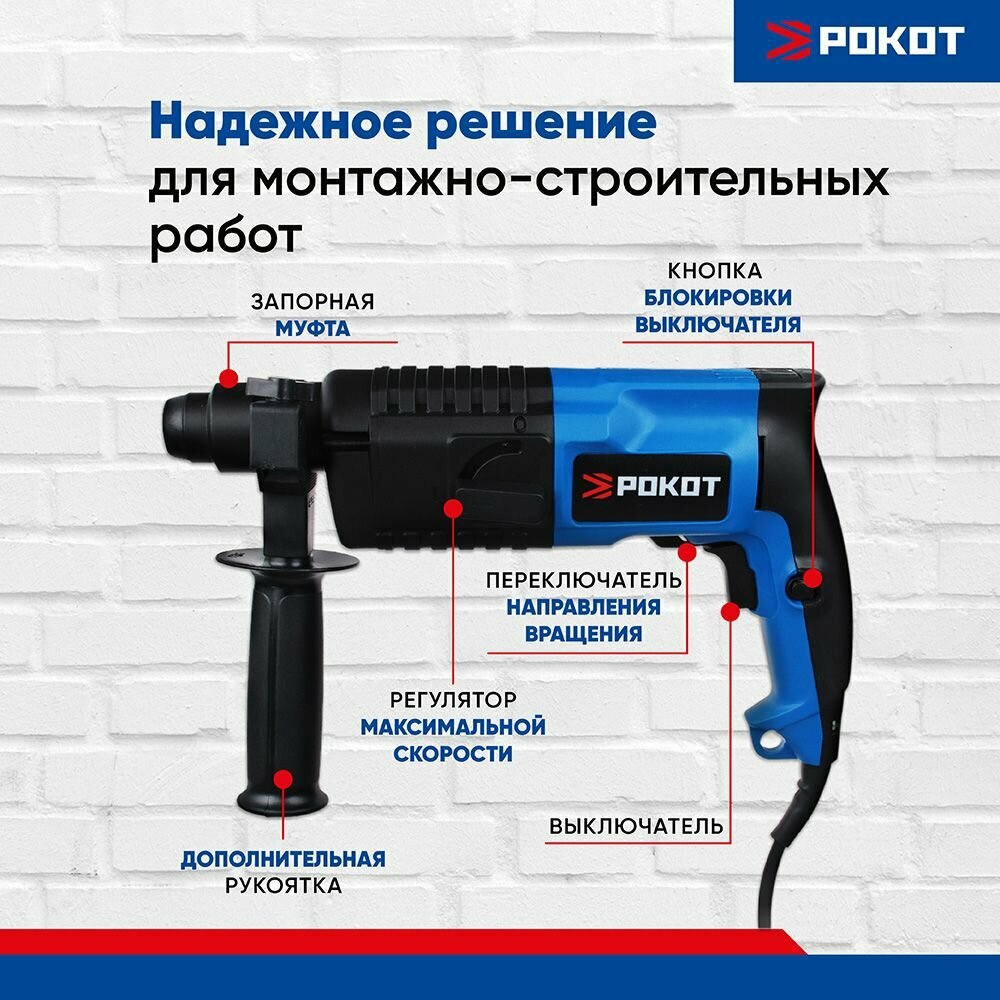 РОКОТ

Надежное решение
для монтажно-строительных работ

ЗАПОРНАЯ
МУФТА

КНОПКА
БЛОКИРОВКИ
ВЫКЛЮЧАТЕЛЯ

РОКОТ

ПЕРЕКЛЮЧАТЕЛЬ
НАПРАВЛЕНИЯ
ВРАЩЕНИЯ

РЕГУЛЯТОР
МАКСИМАЛЬНОЙ
СКОРОСТИ

ВЫКЛЮЧАТЕЛЬ

ДОПОЛНИТЕЛЬНАЯ
РУКОЯТКА