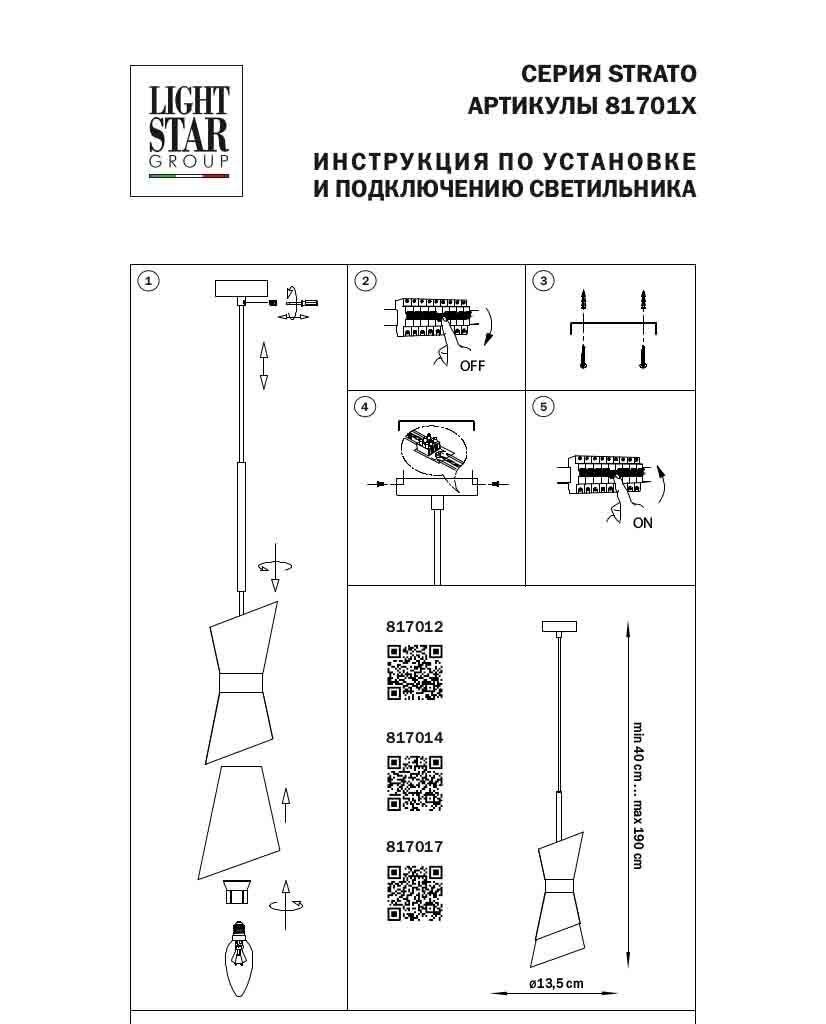 LIGHT STAR GROUP

СЕРИЯ STRATO
АРТИКУЛЫ 81701X

ИНСТРУКЦИЯ ПО УСТАНОВКЕ
И ПОДКЛЮЧЕНИЮ СВЕТИЛЬНИКА

1

2

OFF

3

4

5

ON

817012

817014

817017

min 40 cm ... max 190 cm

ø13,5 cm