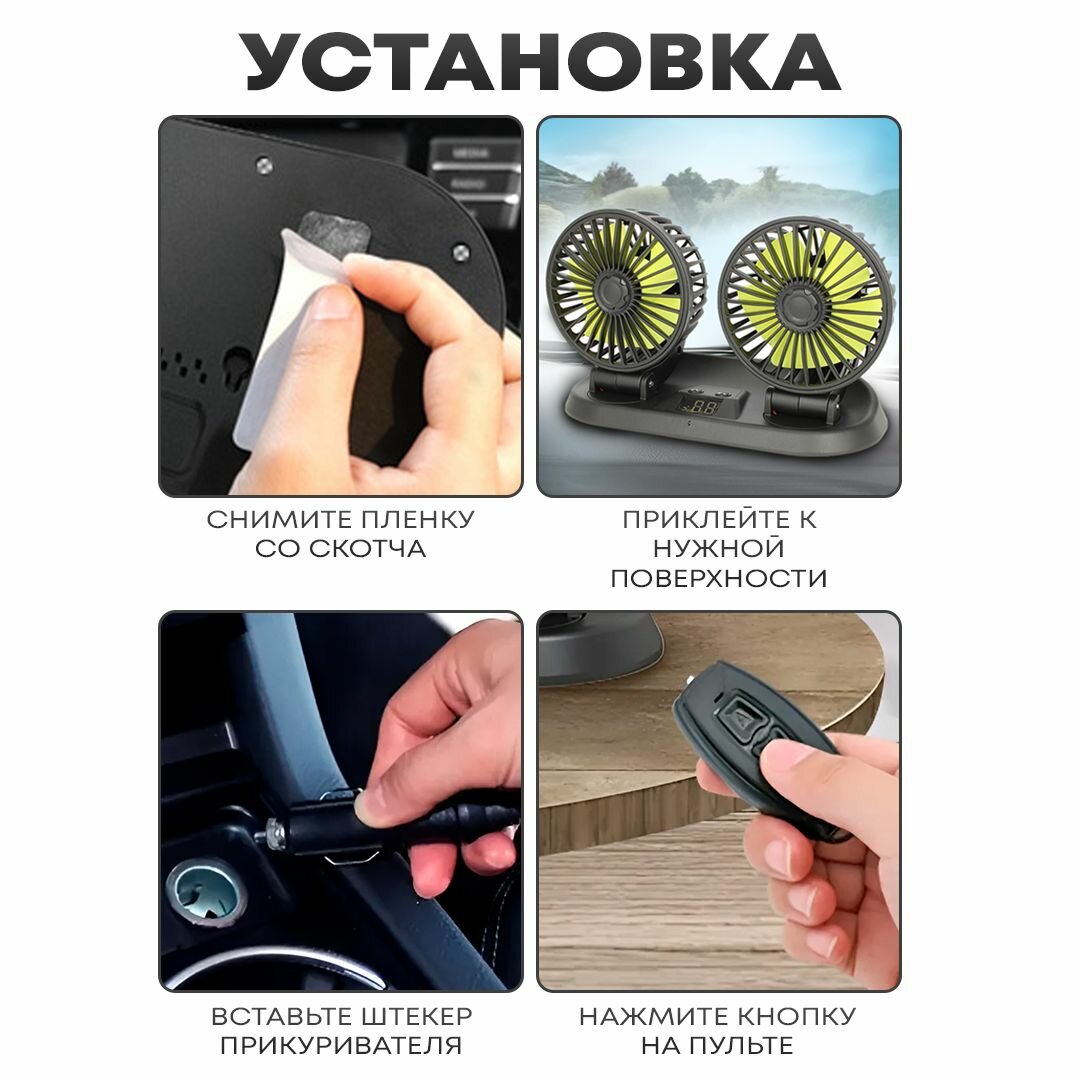 УСТАНОВКА

СНИМИТЕ ПЛЕНКУ СО СКОТЧА

ПРИКЛЕЙТЕ К НУЖНОЙ ПОВЕРХНОСТИ

ВСТАВЬТЕ ШТЕКЕР ПРИКУРИВАТЕЛЯ

НАЖМИТЕ КНОПКУ НА ПУЛЬТЕ