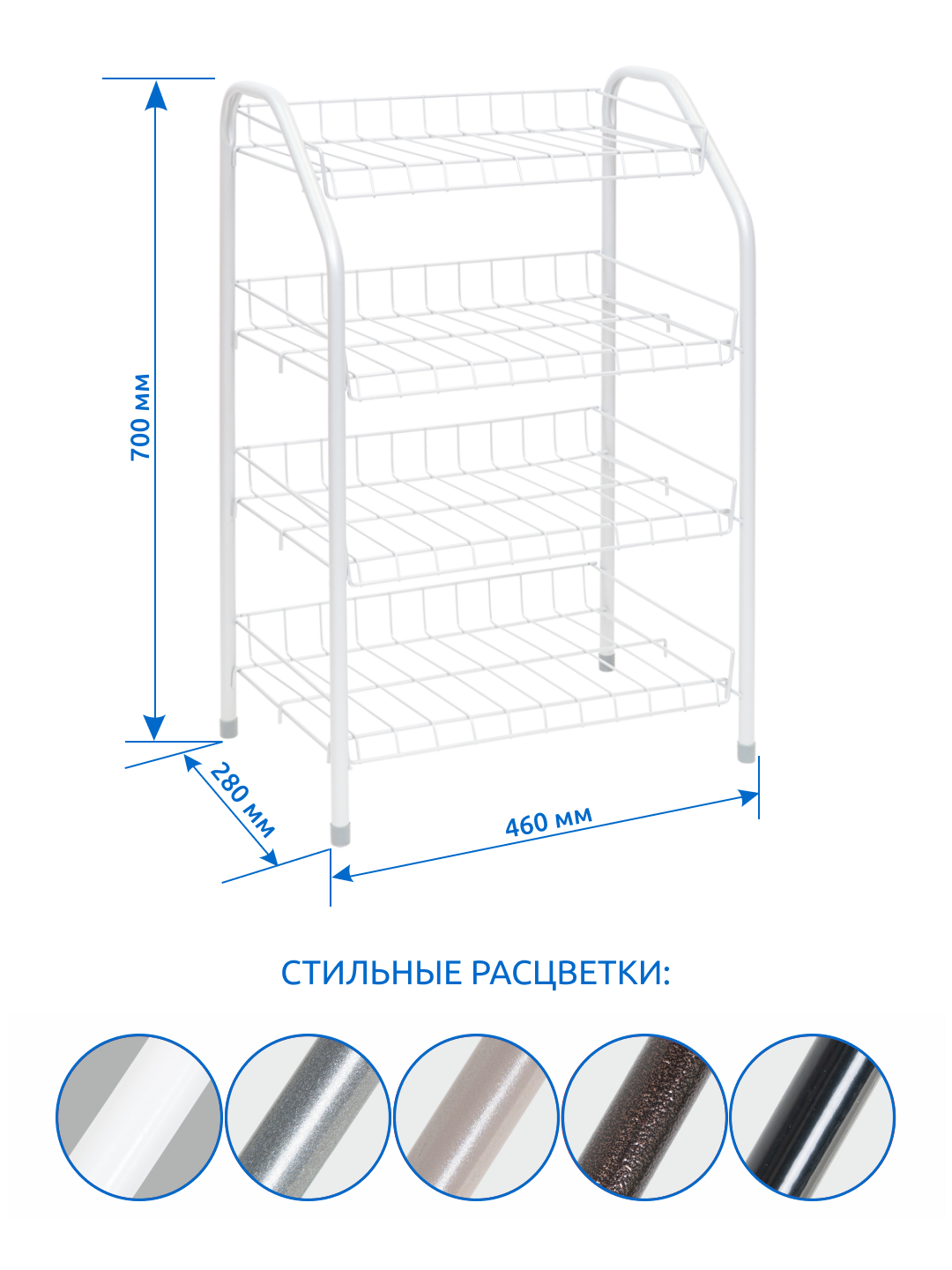 700 мм

280 мм

460 мм

СТИЛЬНЫЕ РАСЦВЕТКИ: