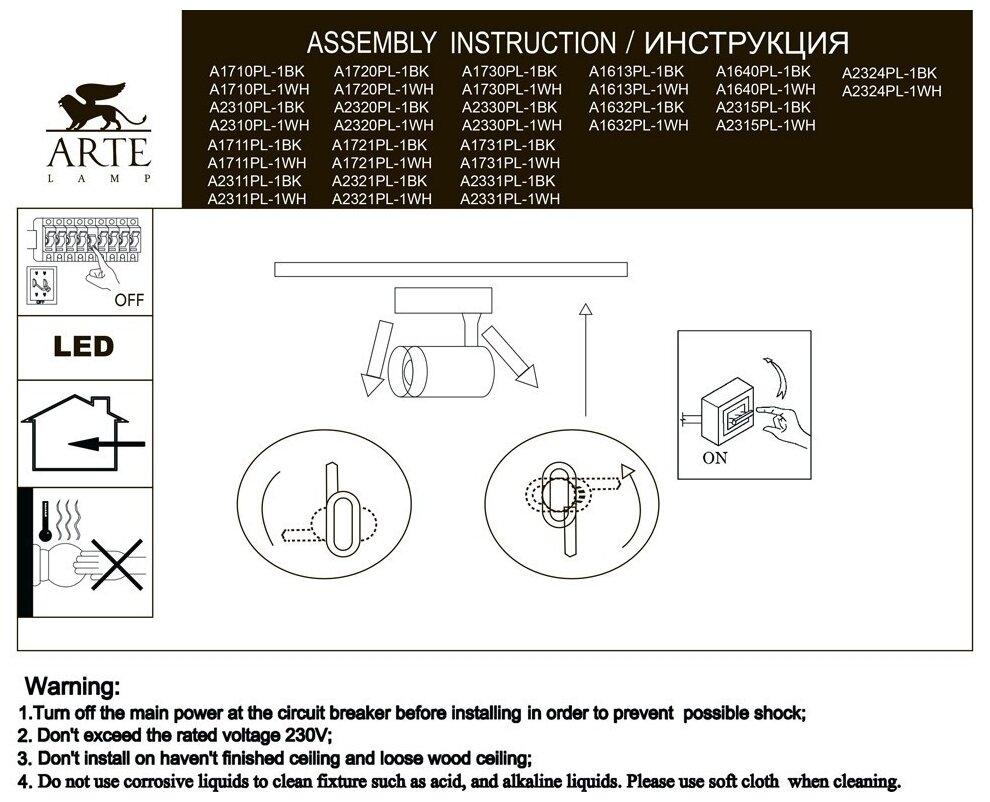 ARTE
LAMP

ASSEMBLY INSTRUCTION / ИНСТРУКЦИЯ

A1710PL-1BK
A1710PL-1WH
A2310PL-1BK
A2310PL-1WH
A1711PL-1BK
A1711PL-1WH
A2311PL-1BK
A2311PL-1WH

A1720PL-1BK
A1720PL-1WH
A2320PL-1BK
A2320PL-1WH
A1721PL-1BK
A1721PL-1WH
A2321PL-1BK
A2321PL-1WH

A1730PL-1BK
A1730PL-1WH
A2330PL-1BK
A2330PL-1WH
A1731PL-1BK
A1731PL-1WH
A2331PL-1BK
A2331PL-1WH

A1613PL-1BK
A1613PL-1WH
A1632PL-1BK
A1632PL-1WH

A1640PL-1BK
A1640PL-1WH
A2315PL-1BK
A2315PL-1WH

A2324PL-1BK
A2324PL-1WH

OFF

LED

ON

Warning:
1.Turn off the main power at the circuit breaker before installing in order to prevent possible shock;
2. Don't exceed the rated voltage 230V;
3. Don't install on haven't finished ceiling and loose wood ceiling;
4. Do not use corrosive liquids to clean fixture such as acid, and alkaline liquids. Please use soft cloth when cleaning.