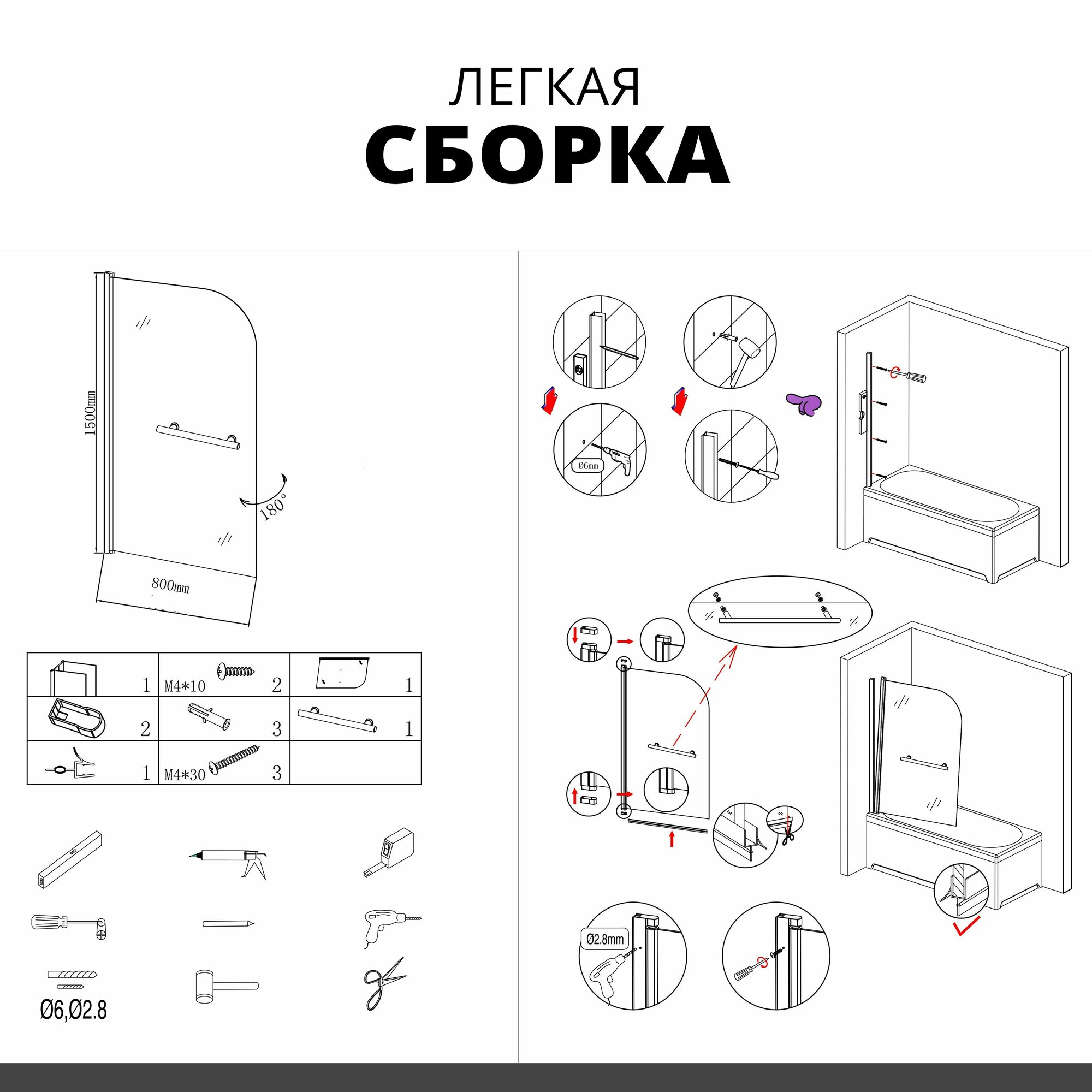 ЛЕГКАЯ
СБОРКА

1500mm

180°

800mm

| 1 | M4*10 2 | 1 |
|---|---|---|
| 2 | 3 | 1 |
| 1 | M4*30 3 | |

Ø6,Ø2.8

Ø6mm

Ø2.8mm