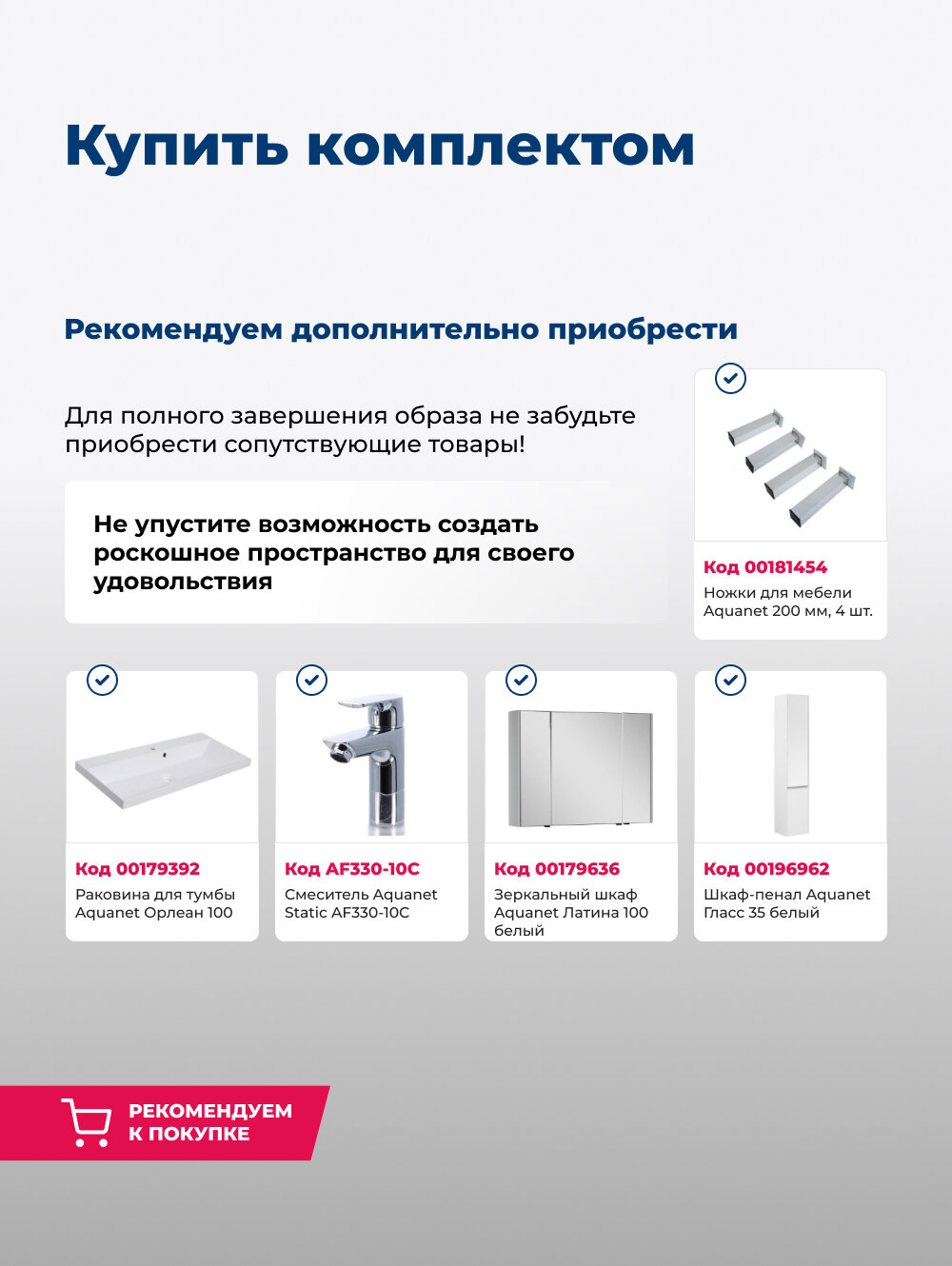 Купить комплектом

Рекомендуем дополнительно приобрести

Для полного завершения образа не забудьте приобрести сопутствующие товары!

Не упустите возможность создать роскошное пространство для своего удовольствия

Код 00181454
Ножки для мебели Aquanet 200 мм, 4 шт.

Код 00179392
Раковина для тумбы Aquanet Орлеан 100

Код AF330-10C
Смеситель Aquanet Static AF330-10C

Код 00179636
Зеркальный шкаф Aquanet Латина 100 белый

Код 00196962
Шкаф-пенал Aquanet Гласс 35 белый

РЕКОМЕНДУЕМ К ПОКУПКЕ