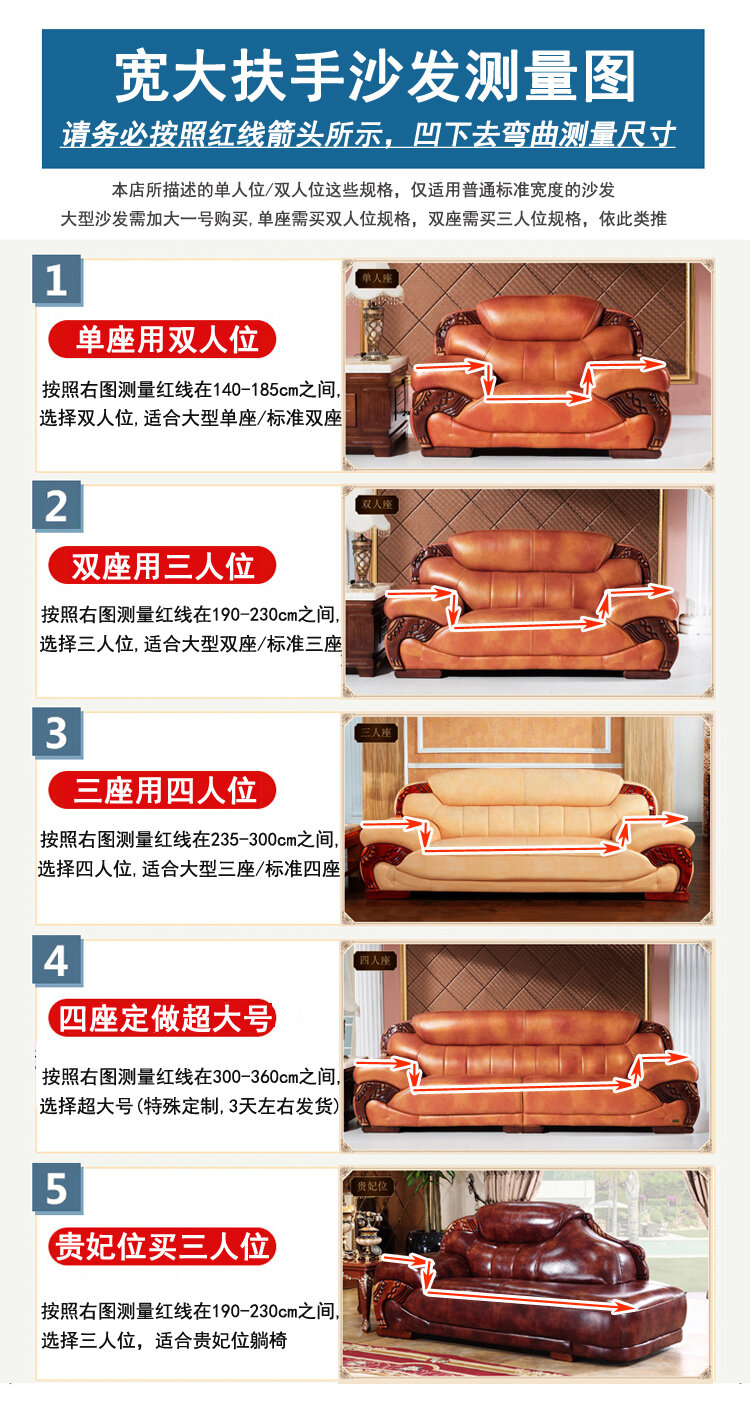 宽大扶手沙发测量图

请务必按照红线箭头所示，凹下去弯曲测量尺寸

本店所描述的单人位/双人位这些规格，仅适用普通标准宽度的沙发
大型沙发需加大一号购买，单座需买双人位规格，双座需买三人位规格，依此类推

1

单座用双人位

按照右图测量红线在140-185cm之间，选择双人位，适合大型单座/标准双座

单人座

2

双座用三人位

按照右图测量红线在190-230cm之间，选择三人位，适合大型双座/标准三座

双人座

3

三座用四人位

按照右图测量红线在235-300cm之间，选择四人位，适合大型三座/标准四座

三人座

4

四座定做超大号

按照右图测量红线在300-360cm之间，选择超大号(特殊定制，3天左右发货)

四人座

5

贵妃位买三人位

按照右图测量红线在190-230cm之间，选择三人位，适合贵妃位躺椅

贵妃位