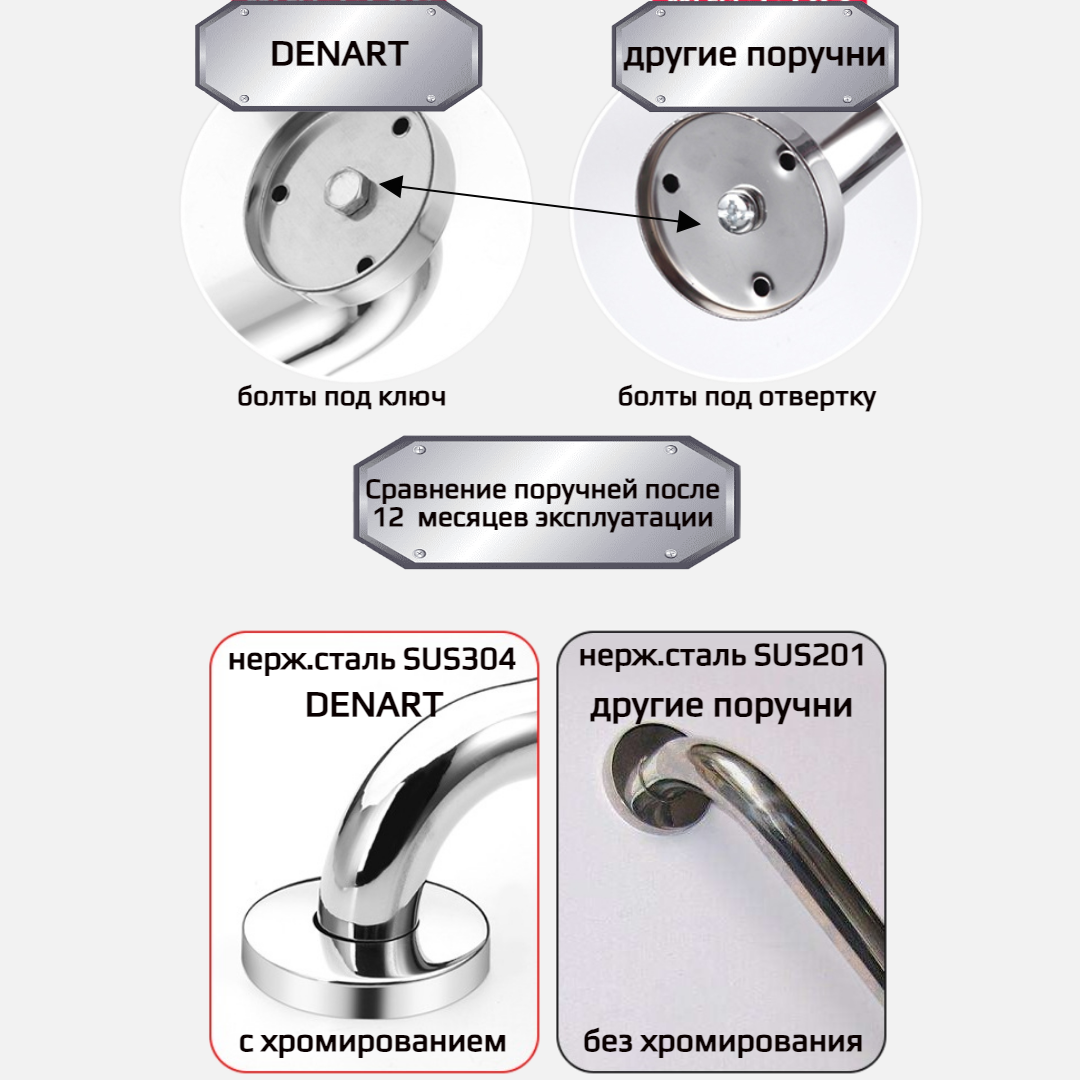 DENART

другие поручни

болты под ключ

болты под отвертку

Сравнение поручней после 12 месяцев эксплуатации

нерж.сталь SUS304
DENART

с хромированием

нерж.сталь SUS201
другие поручни

без хромирования