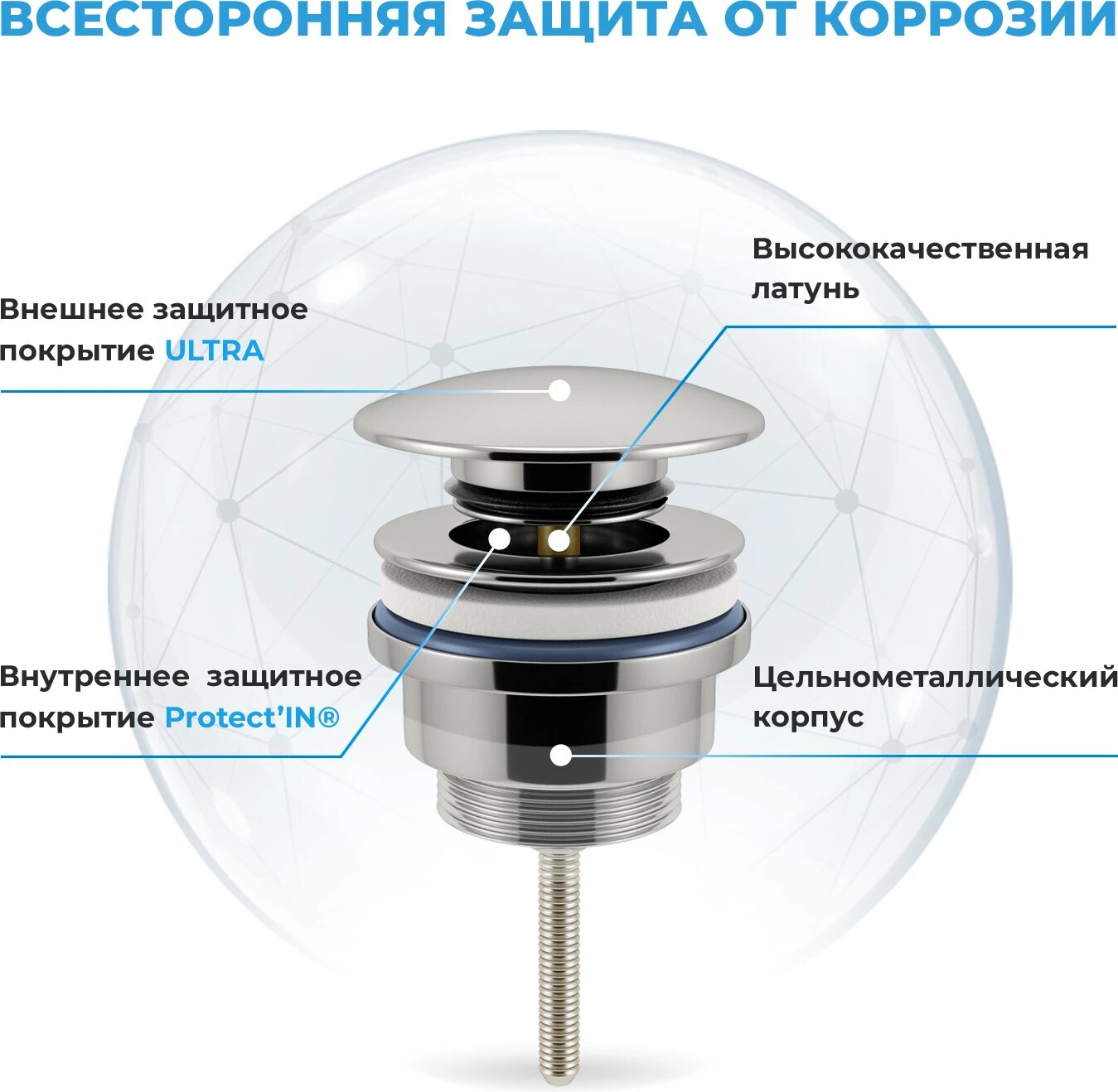 ВСЕСТОРОННЯЯ ЗАЩИТА ОТ КОРРОЗИИ

Внешнее защитное покрытие ULTRA

Высококачественная латунь

Внутреннее защитное покрытие Protect'IN®

Цельнометаллический корпус