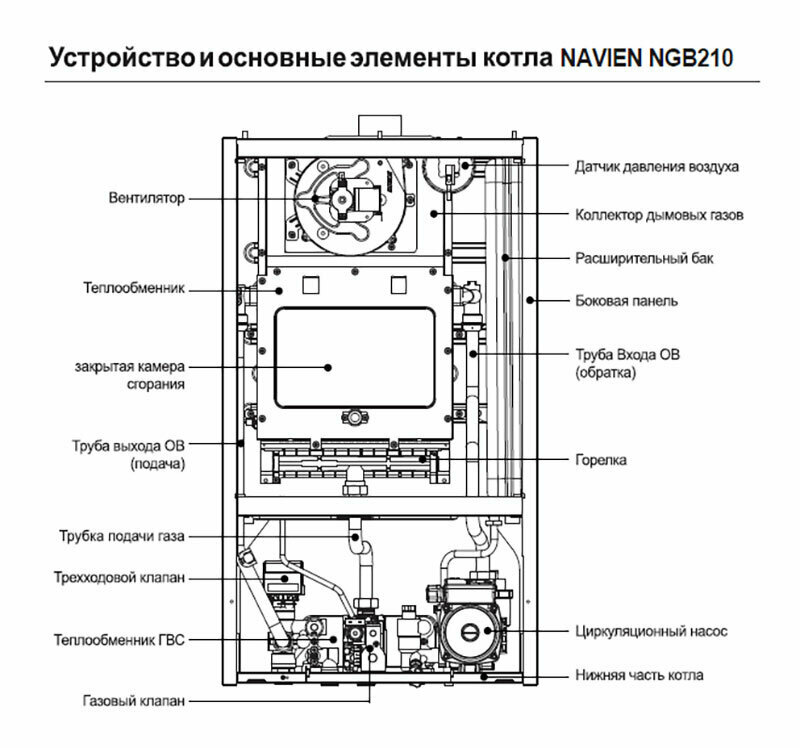 Устройство и основные элементы котла NAVIEN NGB210

Вентилятор

Теплообменник

закрытая камера сгорания

Труба выхода ОВ (подача)

Трубка подачи газа

Трехходовой клапан

Теплообменник ГВС

Газовый клапан

Датчик давления воздуха

Коллектор дымовых газов

Расширительный бак

Боковая панель

Труба Входа ОВ (обратка)

Горелка

Циркуляционный насос

Нижняя часть котла