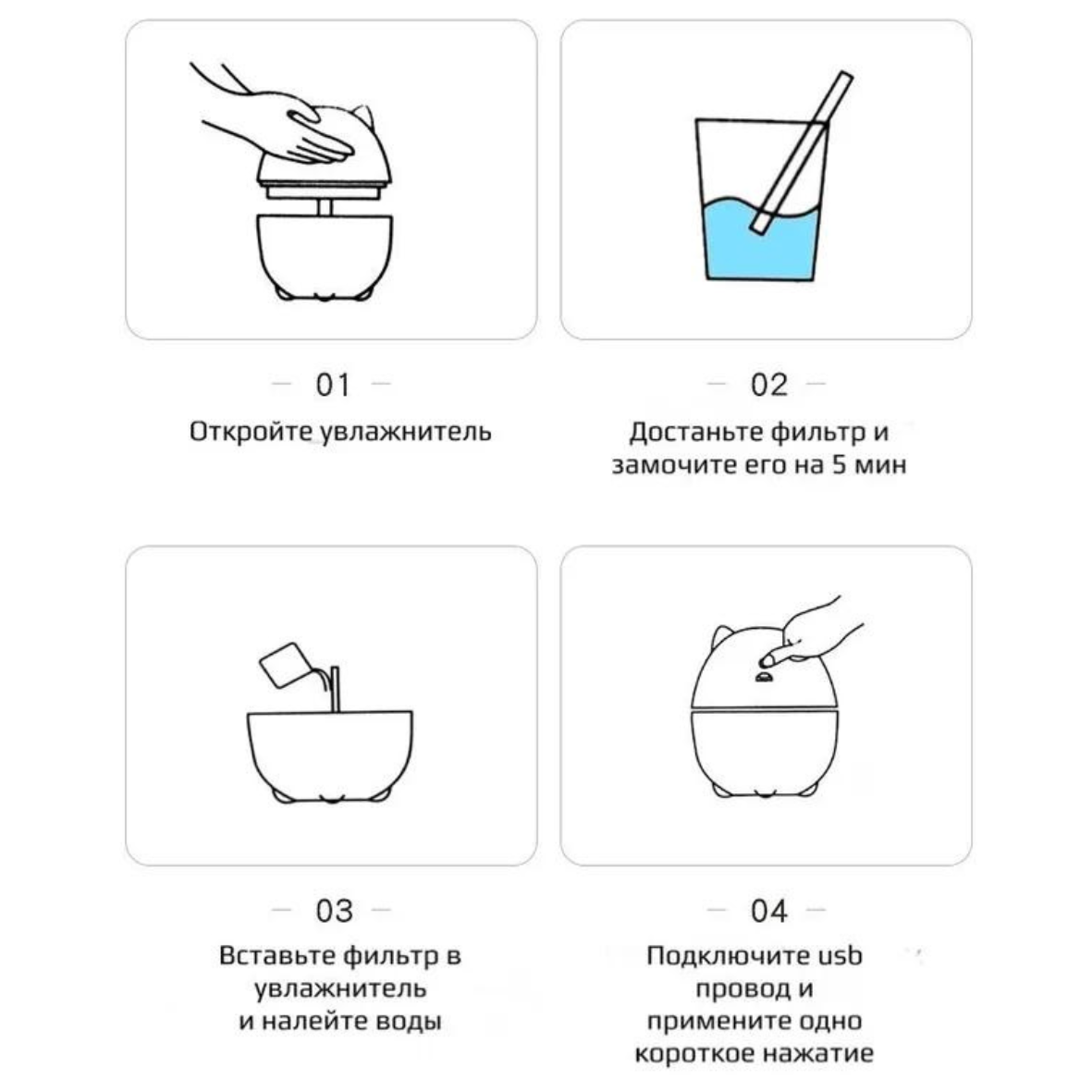 — 01 —
Откройте увлажнитель

— 02 —
Достаньте фильтр и замочите его на 5 мин

— 03 —
Вставьте фильтр в увлажнитель и налейте воды

— 04 —
Подключите usb провод и примените одно короткое нажатие