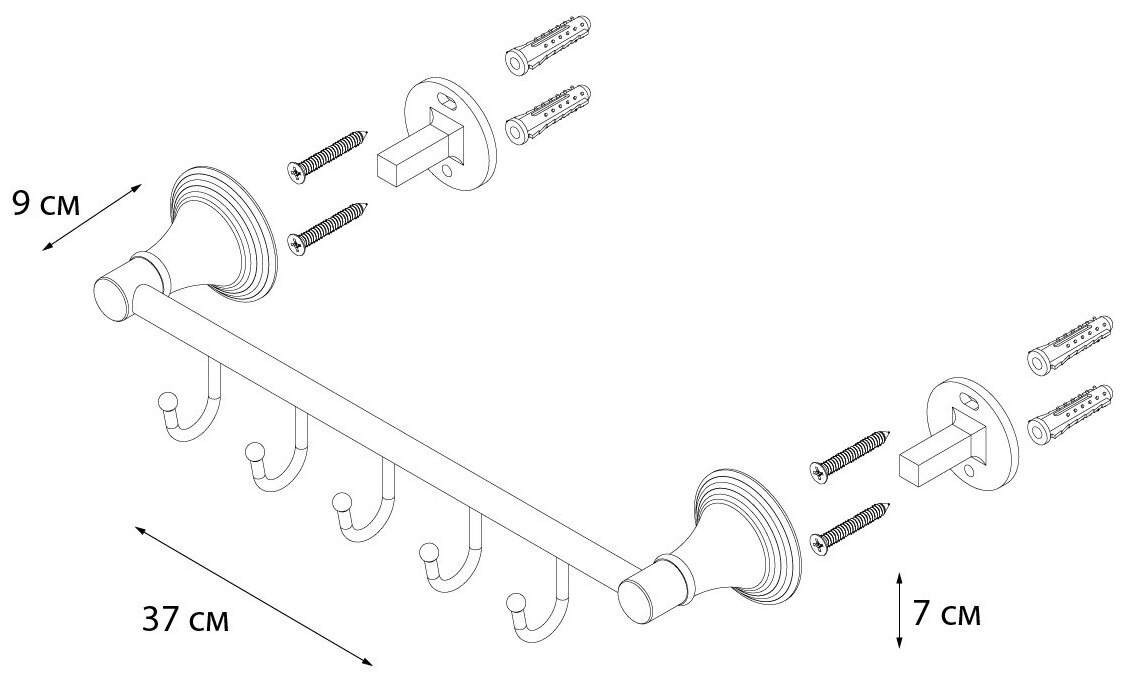 9 см

37 см

7 см