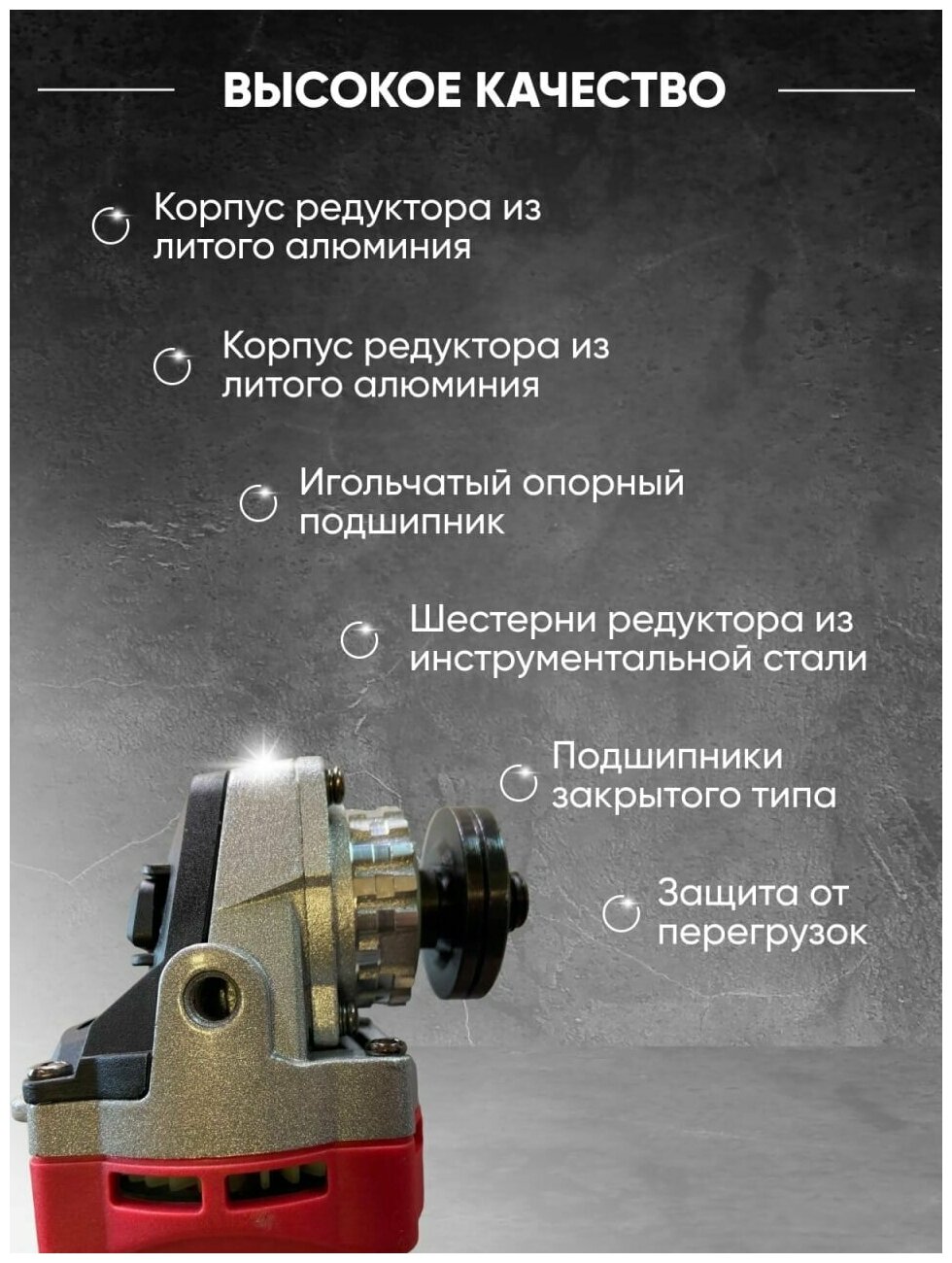 ВЫСОКОЕ КАЧЕСТВО

Корпус редуктора из литого алюминия

Корпус редуктора из литого алюминия

Игольчатый опорный подшипник

Шестерни редуктора из инструментальной стали

Подшипники закрытого типа

Защита от перегрузок