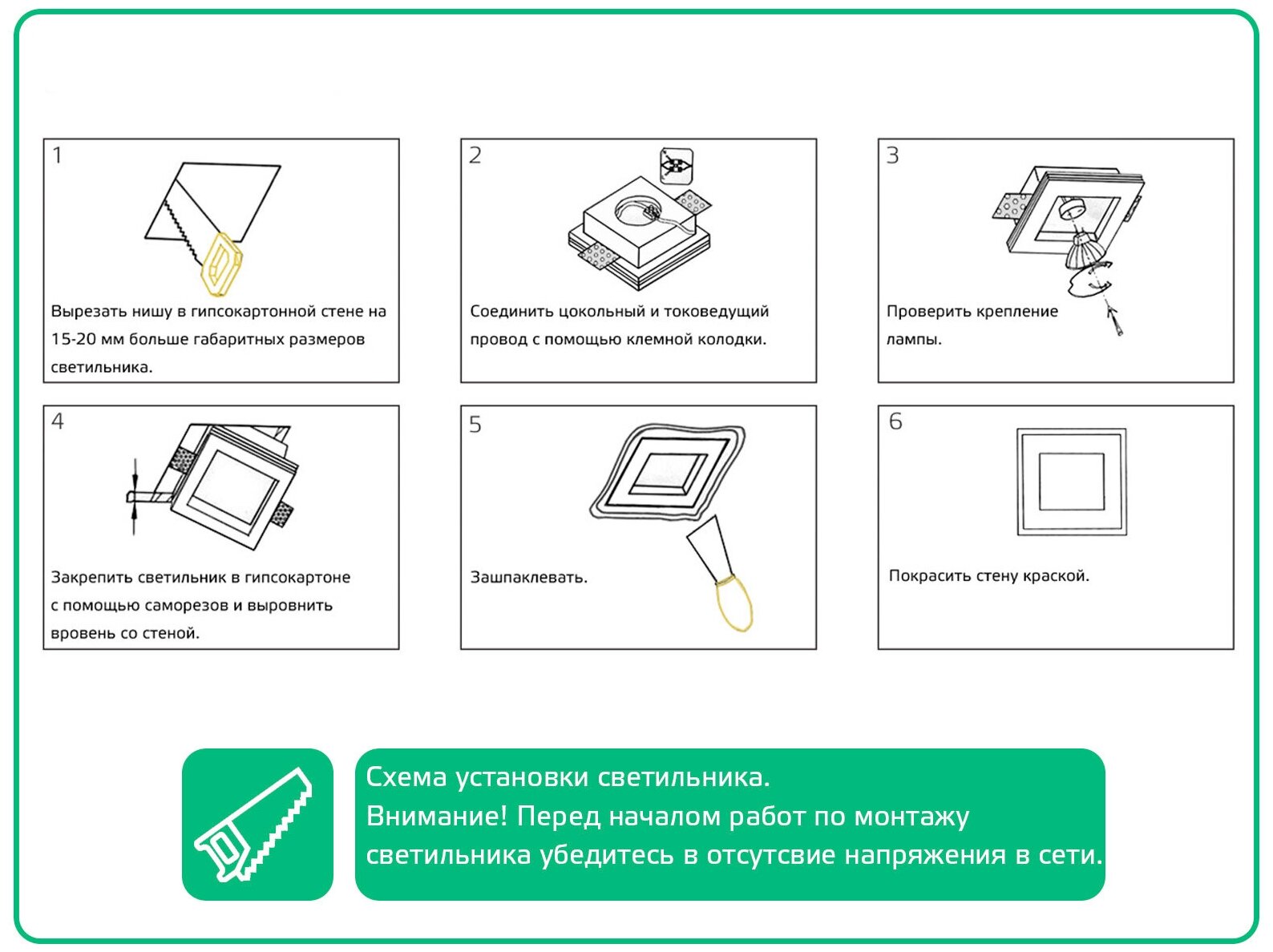 1

Вырезать нишу в гипсокартонной стене на 15-20 мм больше габаритных размеров светильника.

2

Соединить цокольный и токоведущий провод с помощью клемной колодки.

3

Проверить крепление лампы.

4

Закрепить светильник в гипсокартоне с помощью саморезов и выровнить вровень со стеной.

5

Зашпаклевать.

6

Покрасить стену краской.

Схема установки светильника.
Внимание! Перед началом работ по монтажу светильника убедитесь в отсутсвие напряжения в сети.