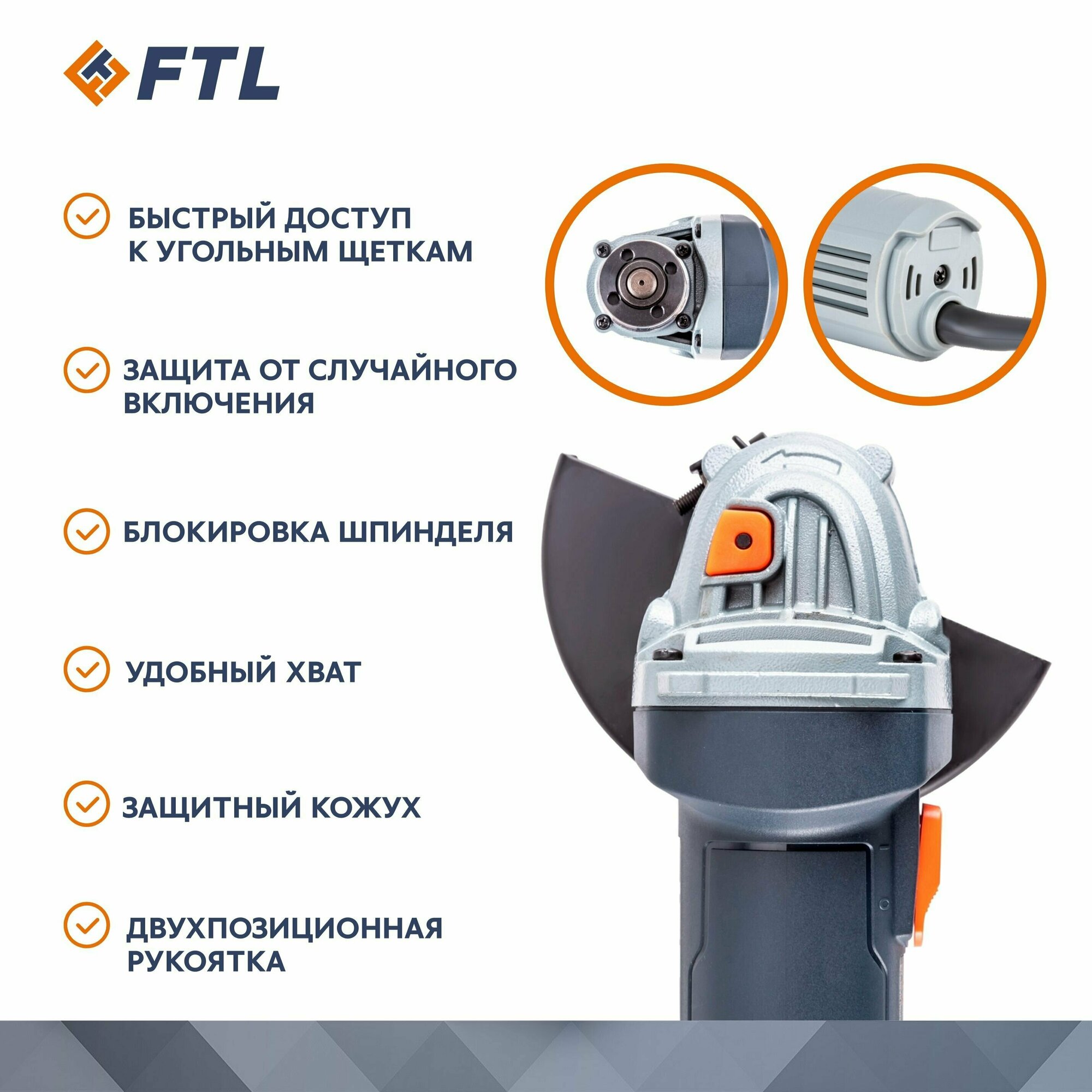 FTL

БЫСТРЫЙ ДОСТУП К УГОЛЬНЫМ ЩЕТКАМ

ЗАЩИТА ОТ СЛУЧАЙНОГО ВКЛЮЧЕНИЯ

БЛОКИРОВКА ШПИНДЕЛЯ

УДОБНЫЙ ХВАТ

ЗАЩИТНЫЙ КОЖУХ

ДВУХПОЗИЦИОННАЯ РУКОЯТКА