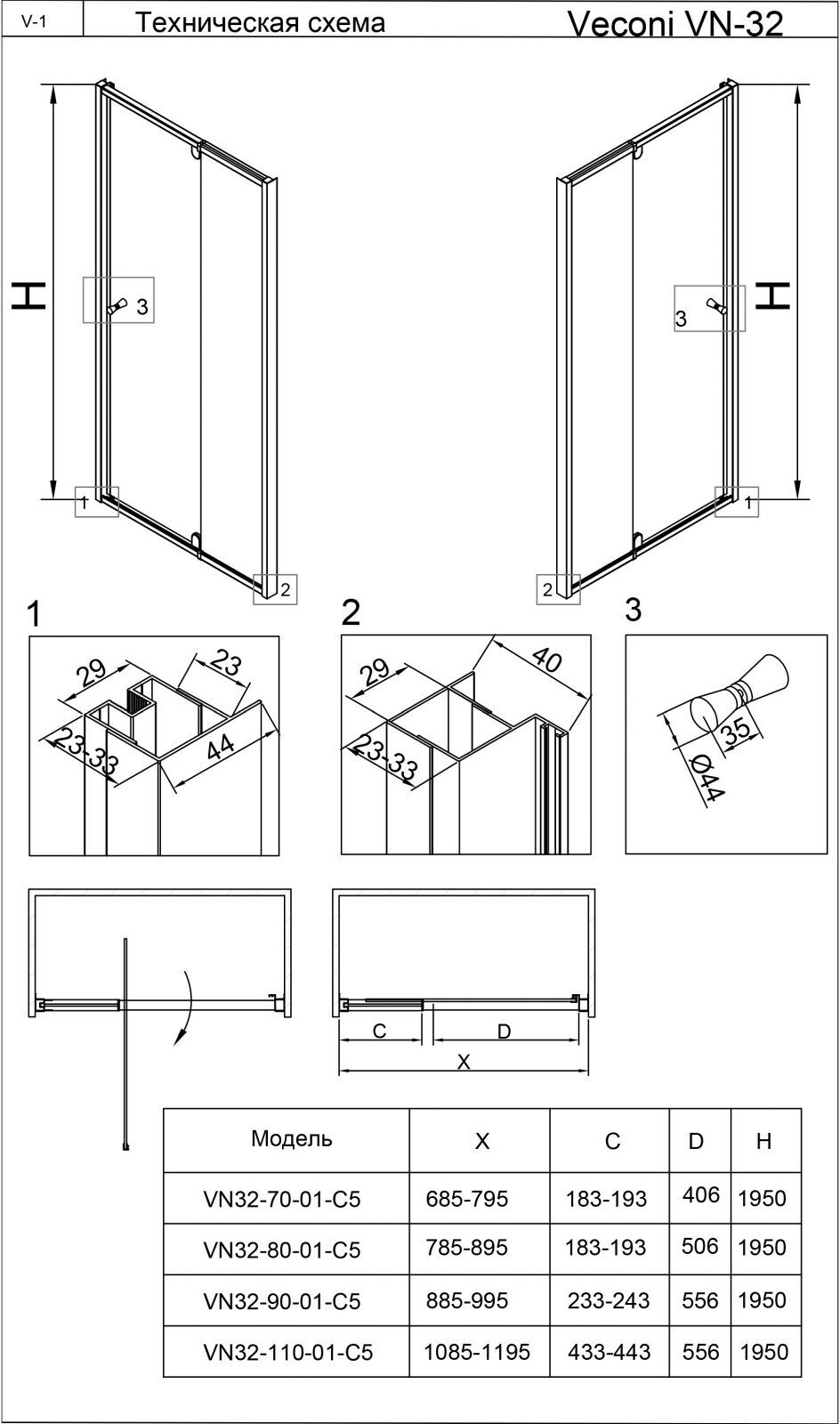 V-1 Техническая схема Veconi VN-32

H

3

1

2

H

3

1

2

1

29

23

23-33

44

2

29

40

23-33

3

35

Ø44

C

D

X

| Модель | X | C | D | H |
|---|---|---|---|---|
| VN32-70-01-C5 | 685-795 | 183-193 | 406 | 1950 |
| VN32-80-01-C5 | 785-895 | 183-193 | 506 | 1950 |
| VN32-90-01-C5 | 885-995 | 233-243 | 556 | 1950 |
| VN32-110-01-C5 | 1085-1195 | 433-443 | 556 | 1950 |