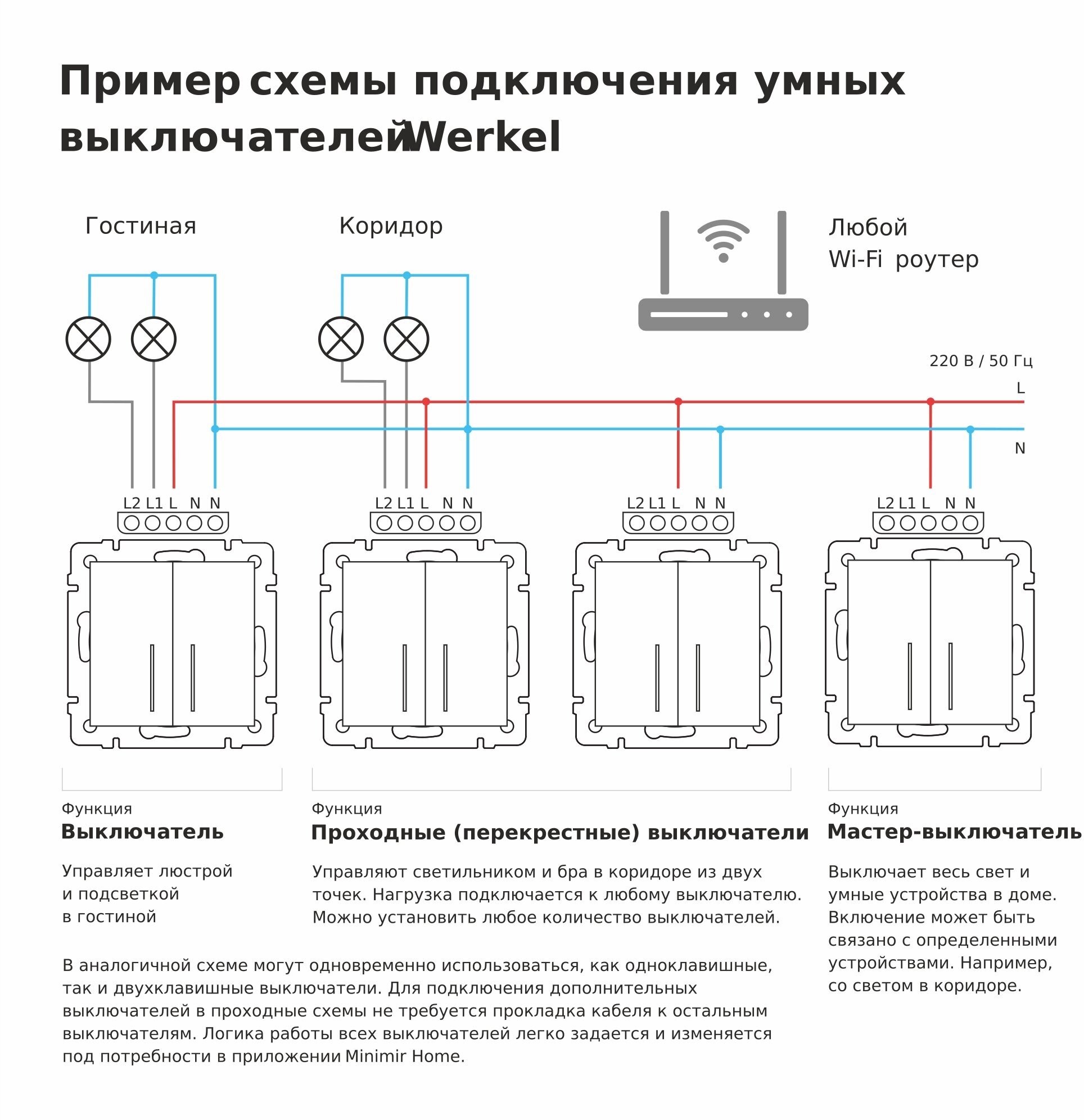 Пример схемы подключения умных выключателей Werkel

Гостиная

Коридор

Любой
Wi-Fi роутер

220 В / 50 Гц

L

N

L2 L1 L N N

L2 L1 L N N

L2 L1 L N N

L2 L1 L N N

Функция
Выключатель

Управляет люстрой и подсветкой в гостиной

Функция
Проходные (перекрестные) выключатели

Управляют светильником и бра в коридоре из двух точек. Нагрузка подключается к любому выключателю. Можно установить любое количество выключателей.

Функция
Мастер-выключатель

Выключает весь свет и умные устройства в доме. Включение может быть связано с определенными устройствами. Например, со светом в коридоре.

В аналогичной схеме могут одновременно использоваться, как одноклавишные, так и двухклавишные выключатели. Для подключения дополнительных выключателей в проходные схемы не требуется прокладка кабеля к остальным выключателям. Логика работы всех выключателей легко задается и изменяется под потребности в приложении Minimir Home.