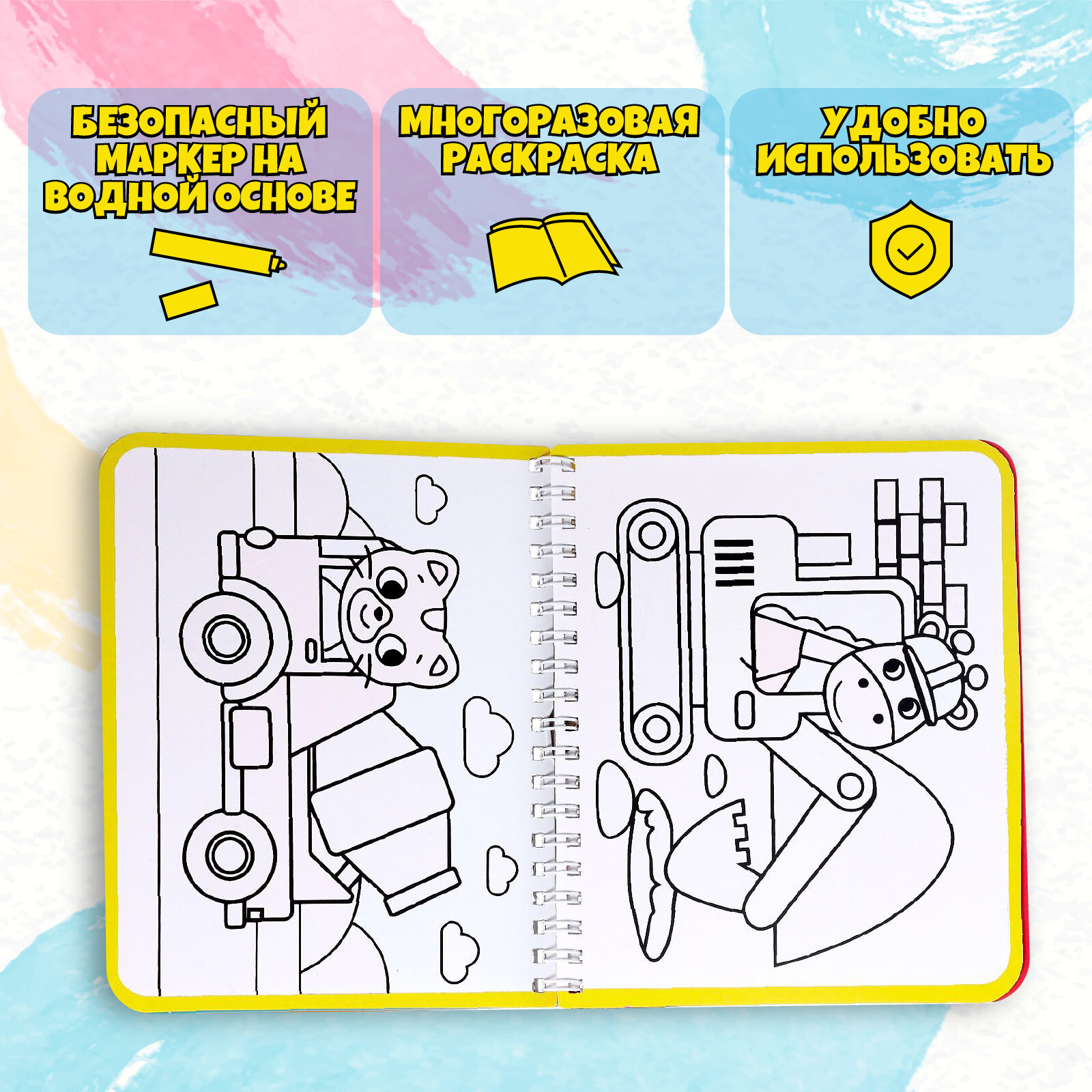 БЕЗОПАСНЫЙ МАРКЕР НА ВОДНОЙ ОСНОВЕ

МНОГОРАЗОВАЯ РАСКРАСКА

УДОБНО ИСПОЛЬЗОВАТЬ