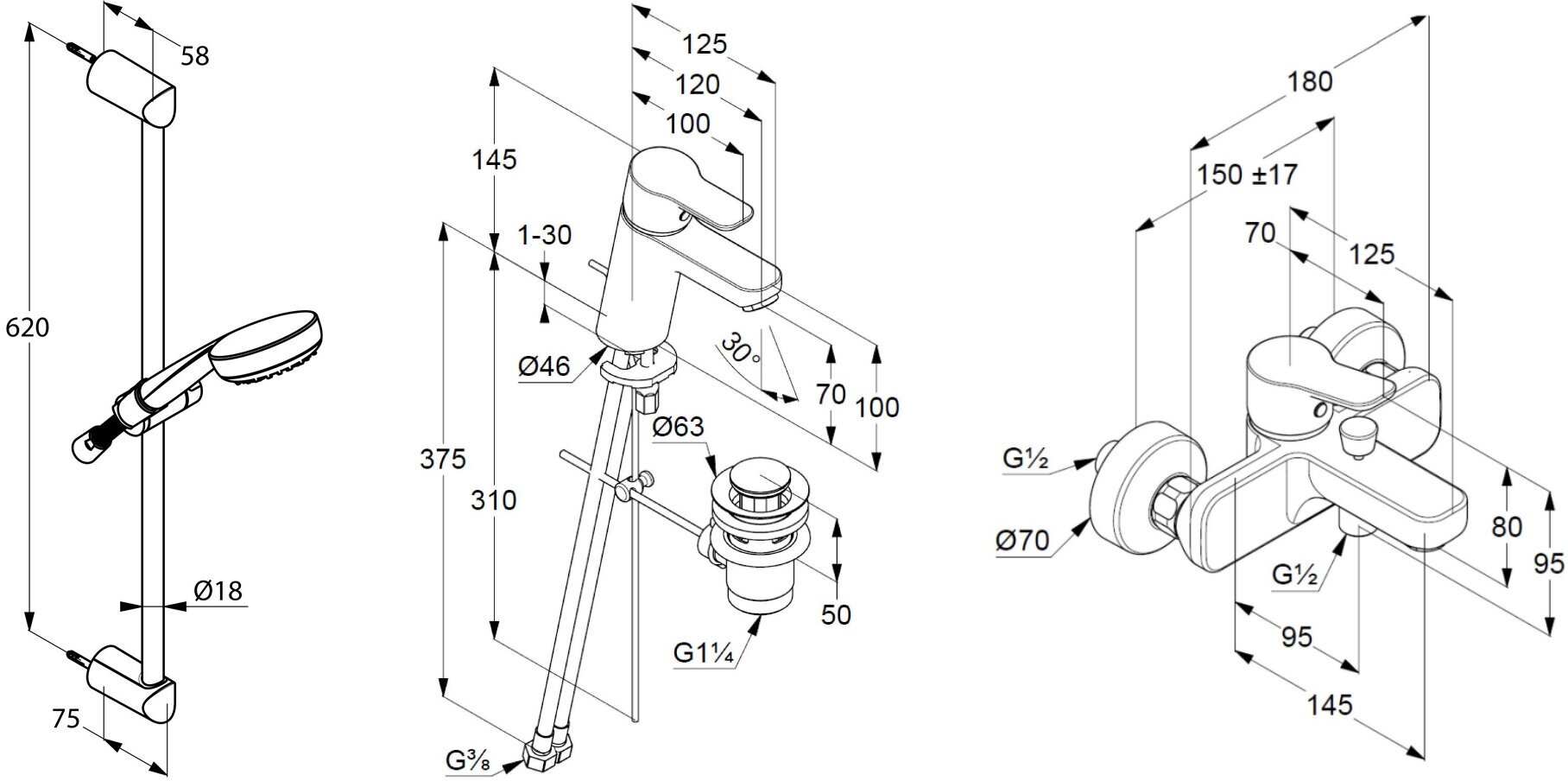 58

620

Ø18

75

125

120

100

145

1-30

Ø46

30°

70

100

Ø63

375

310

50

G1¼

G⅜

180

150 ±17

70

125

G½

Ø70

G½

80

95

95

145