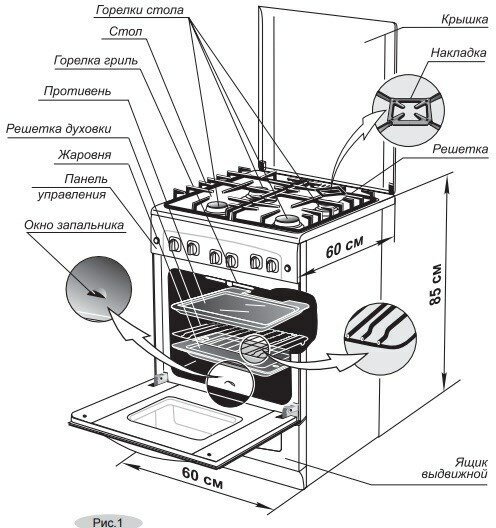 Горелки стола
Стол
Горелка гриль
Противень
Решетка духовки
Жаровня
Панель управления
Окно запальника
Крышка
Накладка
Решетка
60 см
85 см
60 см
Ящик выдвижной
Рис.1