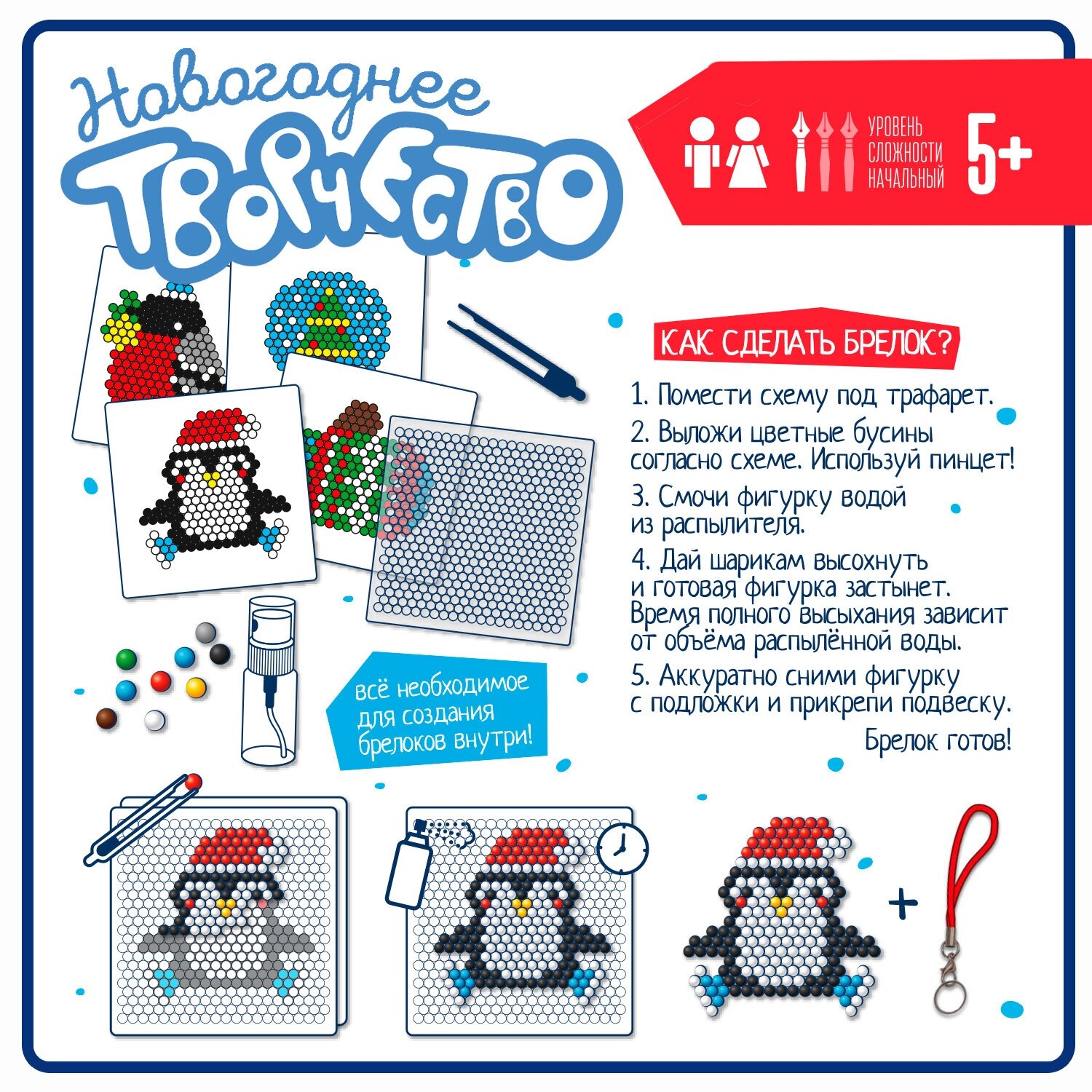 Новогоднее
ТВОРЧЕСТВО

УРОВЕНЬ СЛОЖНОСТИ НАЧАЛЬНЫЙ
5+

КАК СДЕЛАТЬ БРЕЛОК?

1. Помести схему под трафарет.

2. Выложи цветные бусины согласно схеме. Используй пинцет!

3. Смочи фигурку водой из распылителя.

4. Дай шарикам высохнуть и готовая фигурка застынет. Время полного высыхания зависит от объёма распылённой воды.

5. Аккуратно сними фигурку с подложки и прикрепи подвеску.

Брелок готов!

всё необходимое для создания брелоков внутри!

+