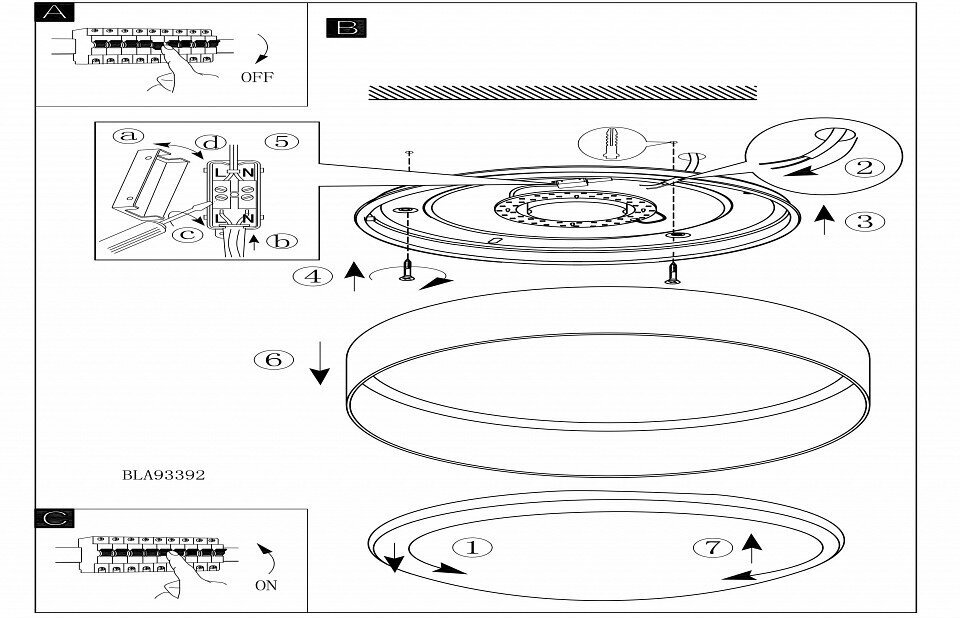 A

OFF

B

a

d

5

L N

L N

c

b

2

3

4

6

BLA93392

C

ON

1

7