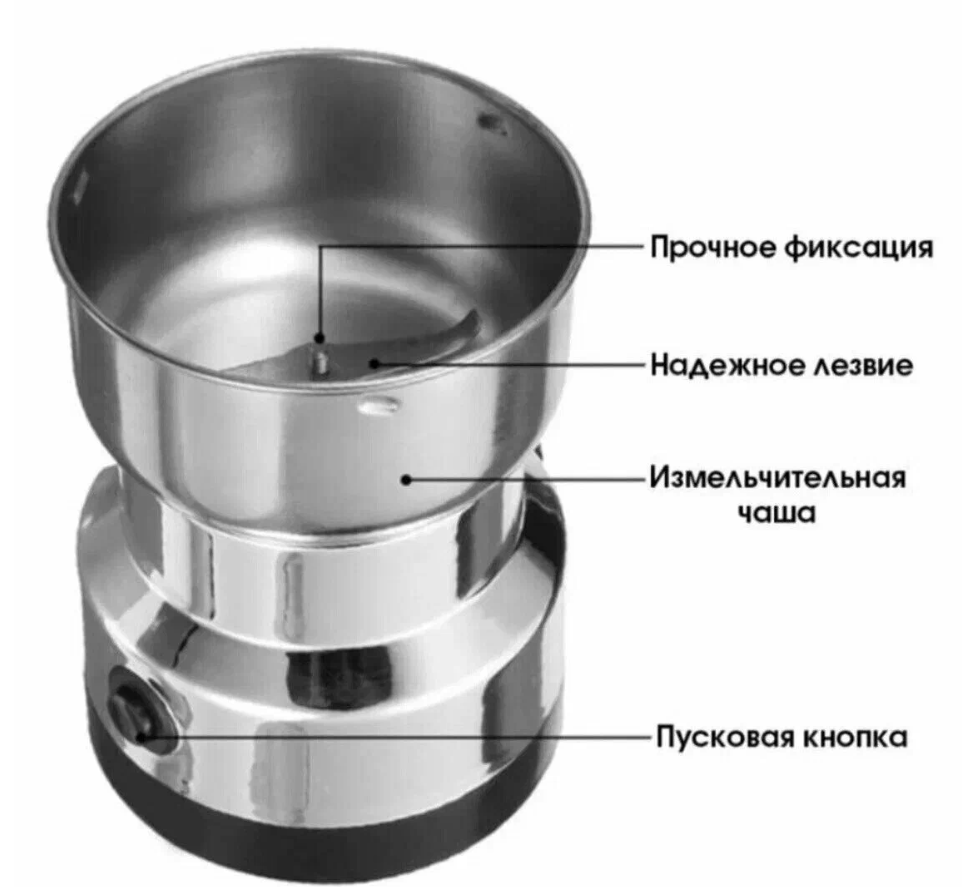 Прочное фиксация

Надежное лезвие

Измельчительная чаша

Пусковая кнопка