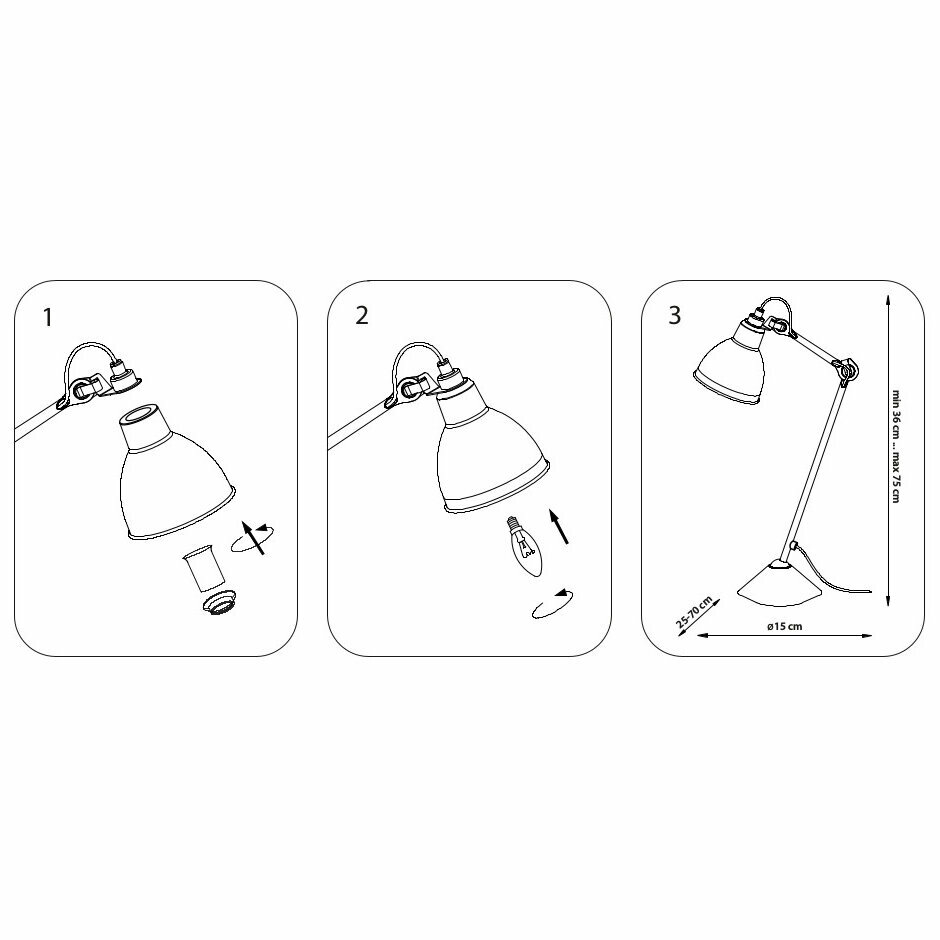 1

2

3

min 36 cm ... max 75 cm

25-70 cm

ø15 cm