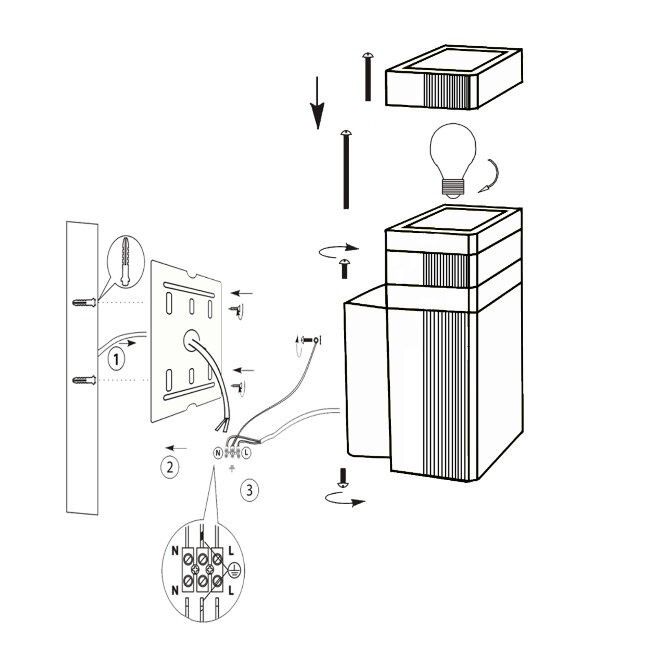 1
2
N
L
3
N
L
N
L