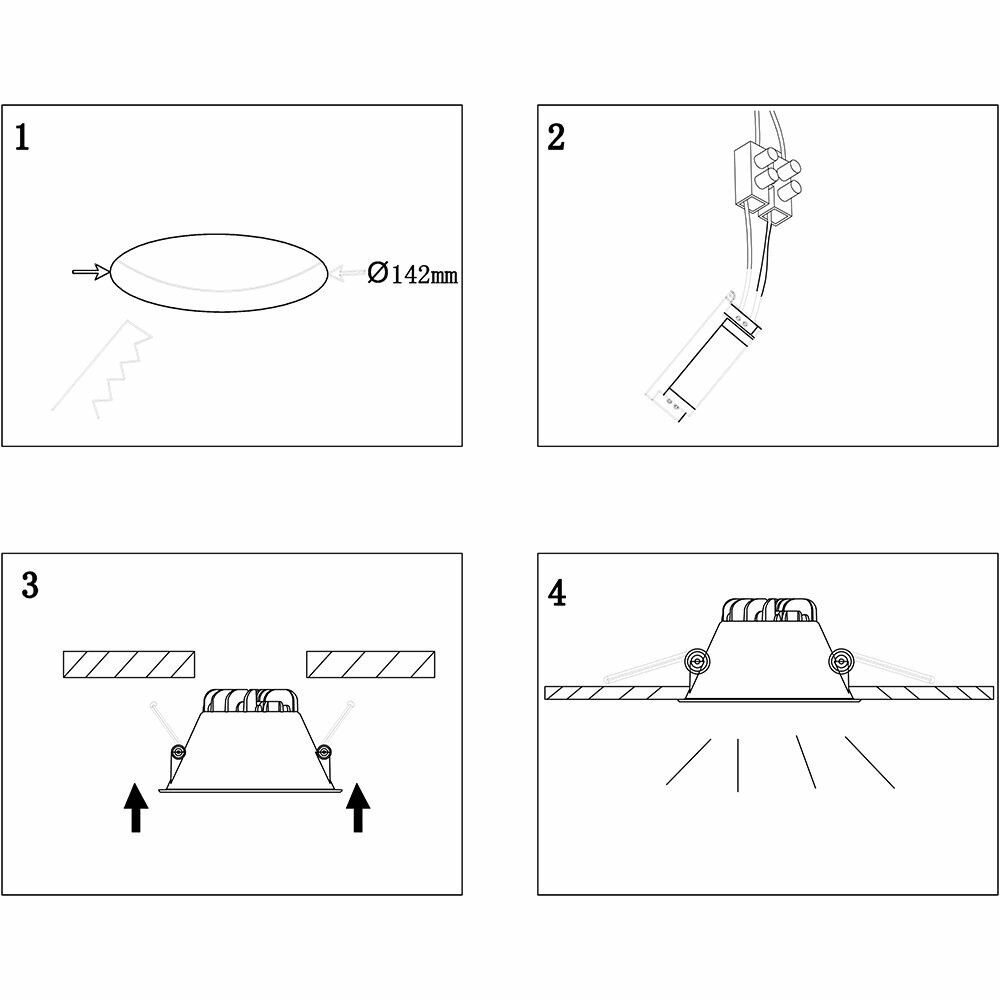 1

Ø142mm

2

3

4