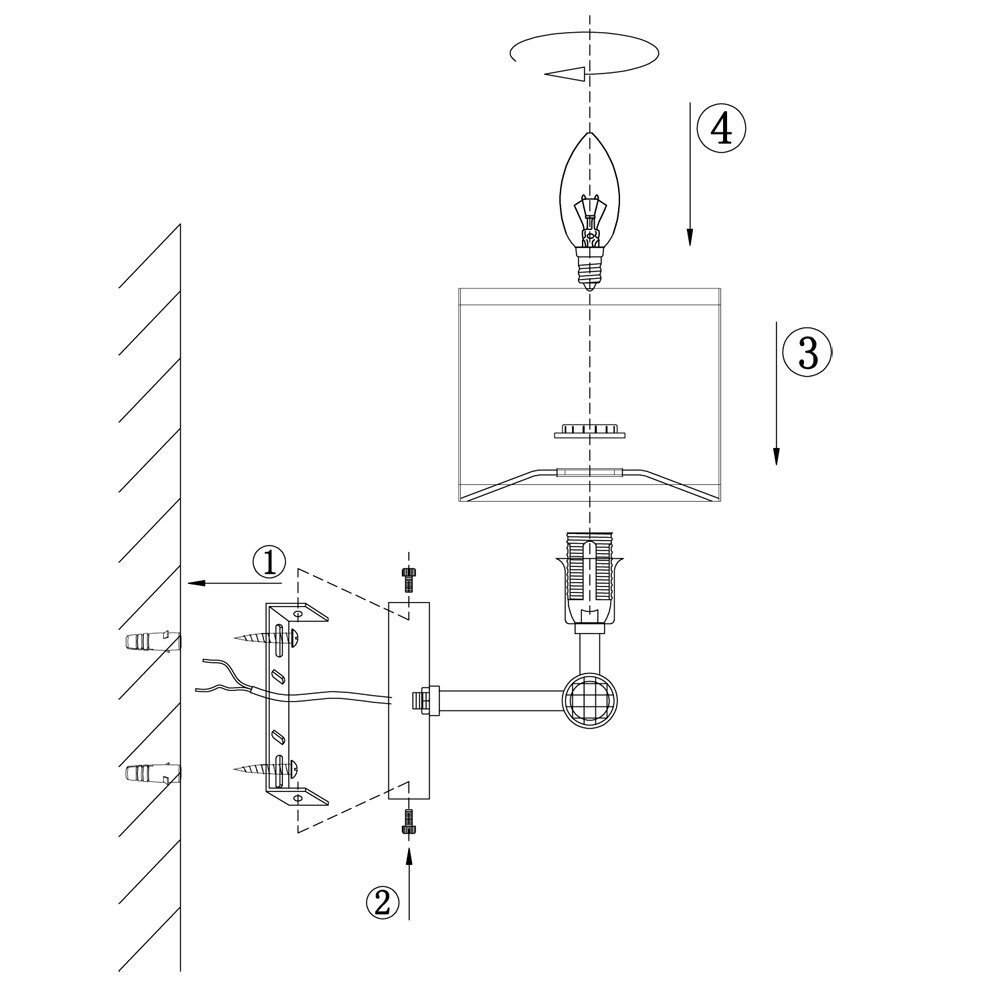 ④
③
①
②