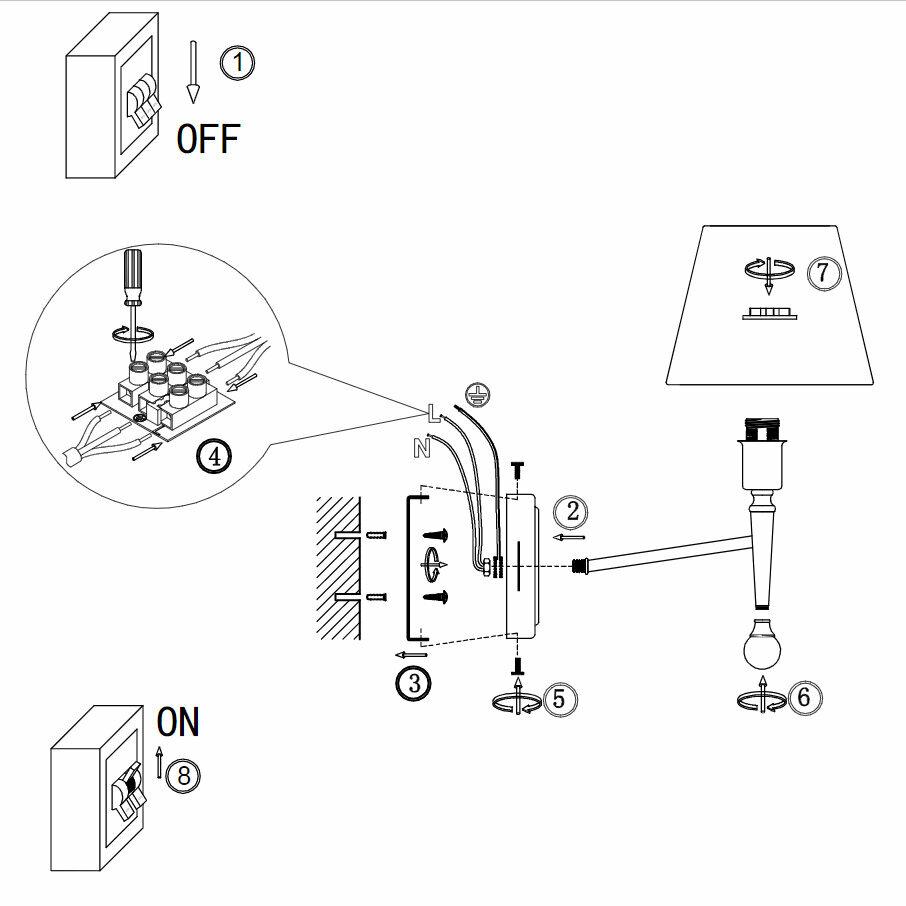 1
OFF

7

4
L
N

2

3
5
6

ON
8