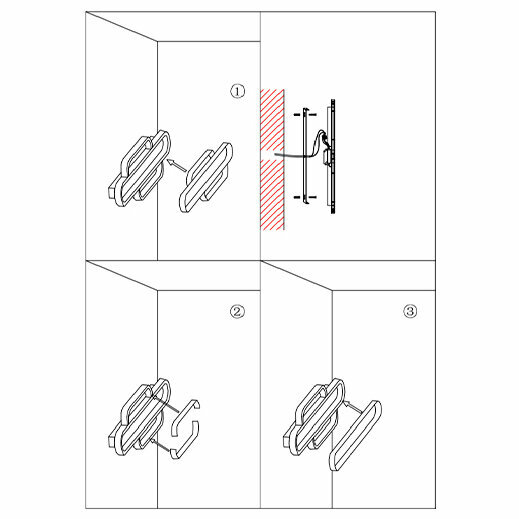 ①

②

③