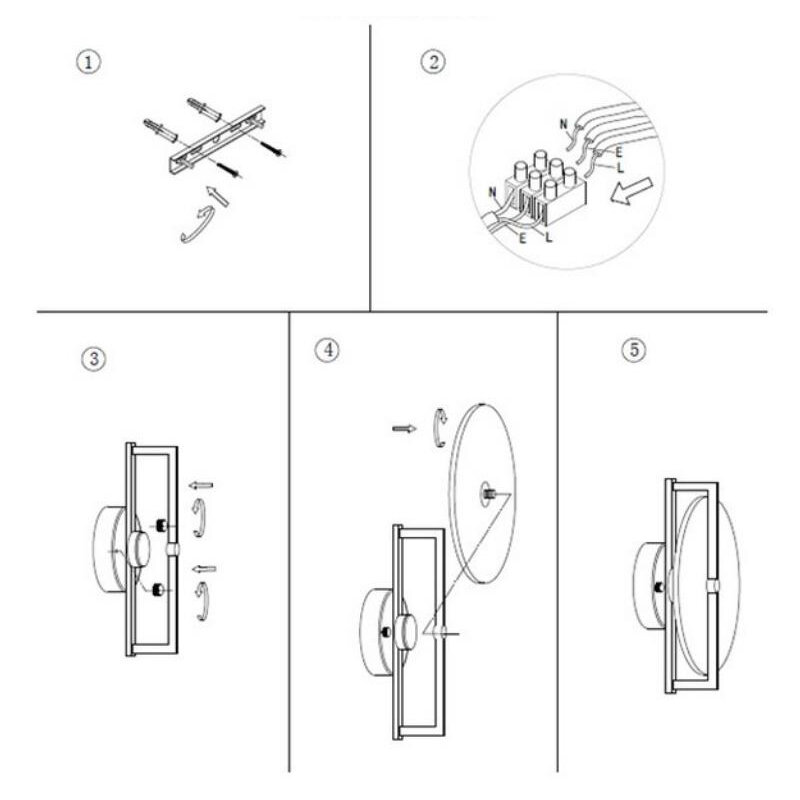 ①

②

N
E
L
N
E
L

③

④

⑤