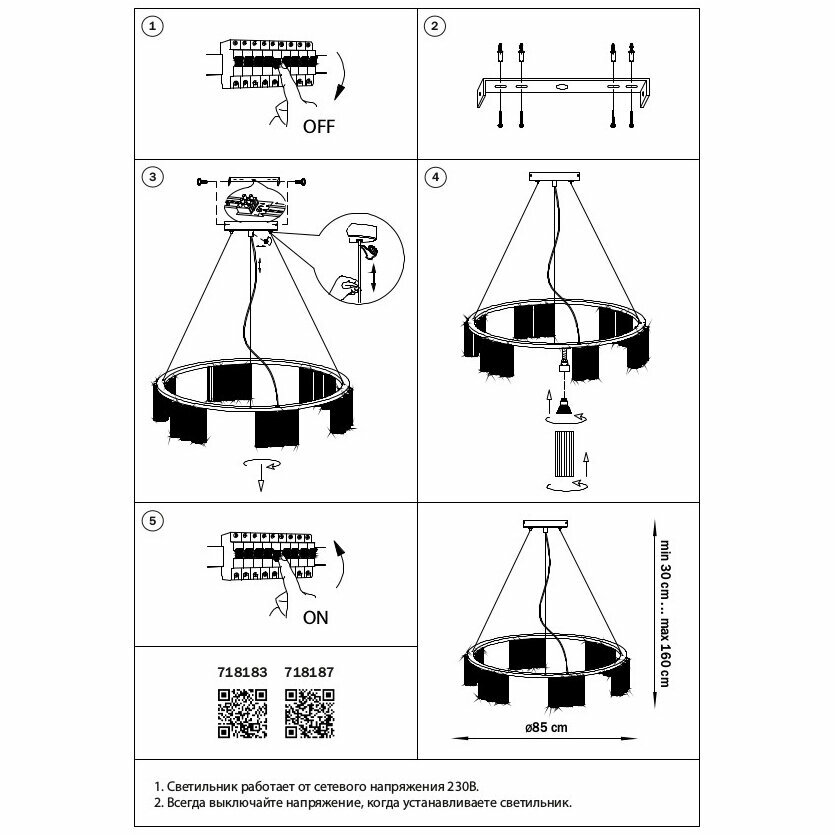 1

OFF

2

3

4

5

ON

718183 718187

min 30 cm ... max 160 cm

ø85 cm

1. Светильник работает от сетевого напряжения 230В.
2. Всегда выключайте напряжение, когда устанавливаете светильник.