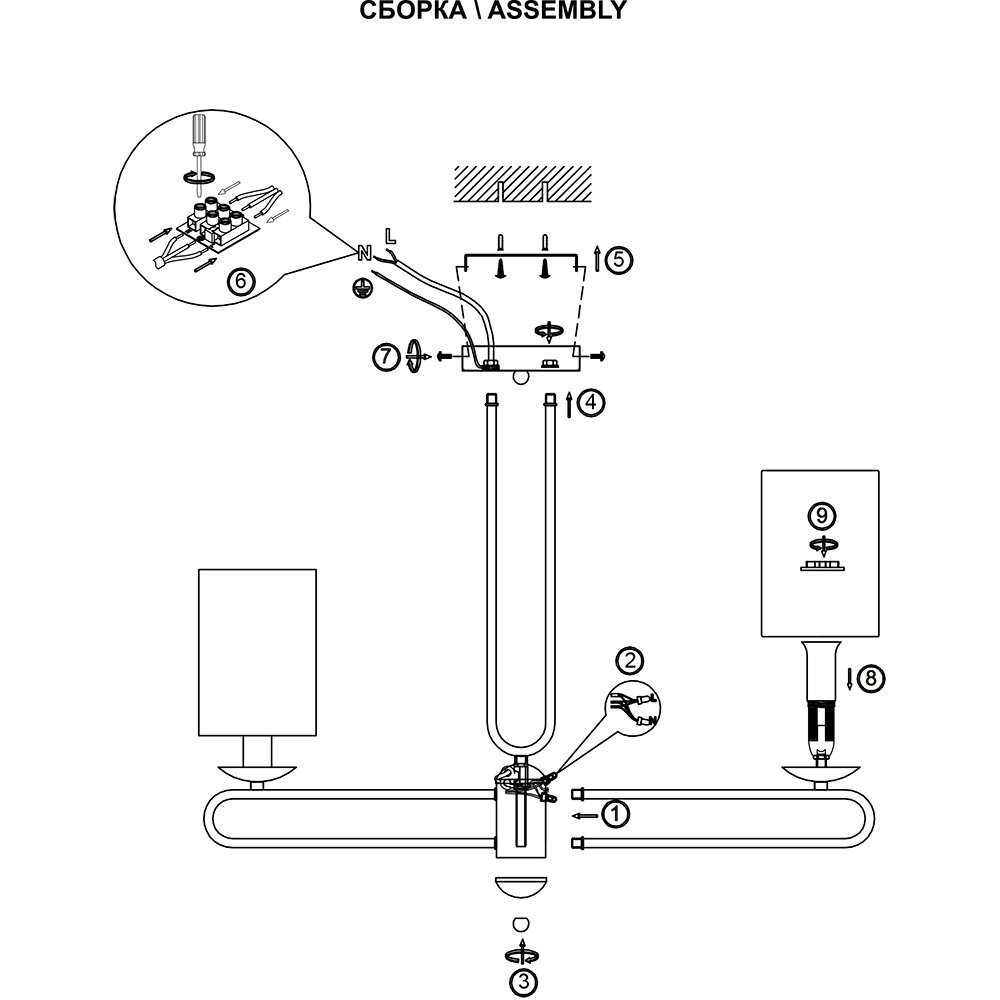 СБОРКА \ ASSEMBLY

6

N

L

5

7

4

9

2

8

1

3