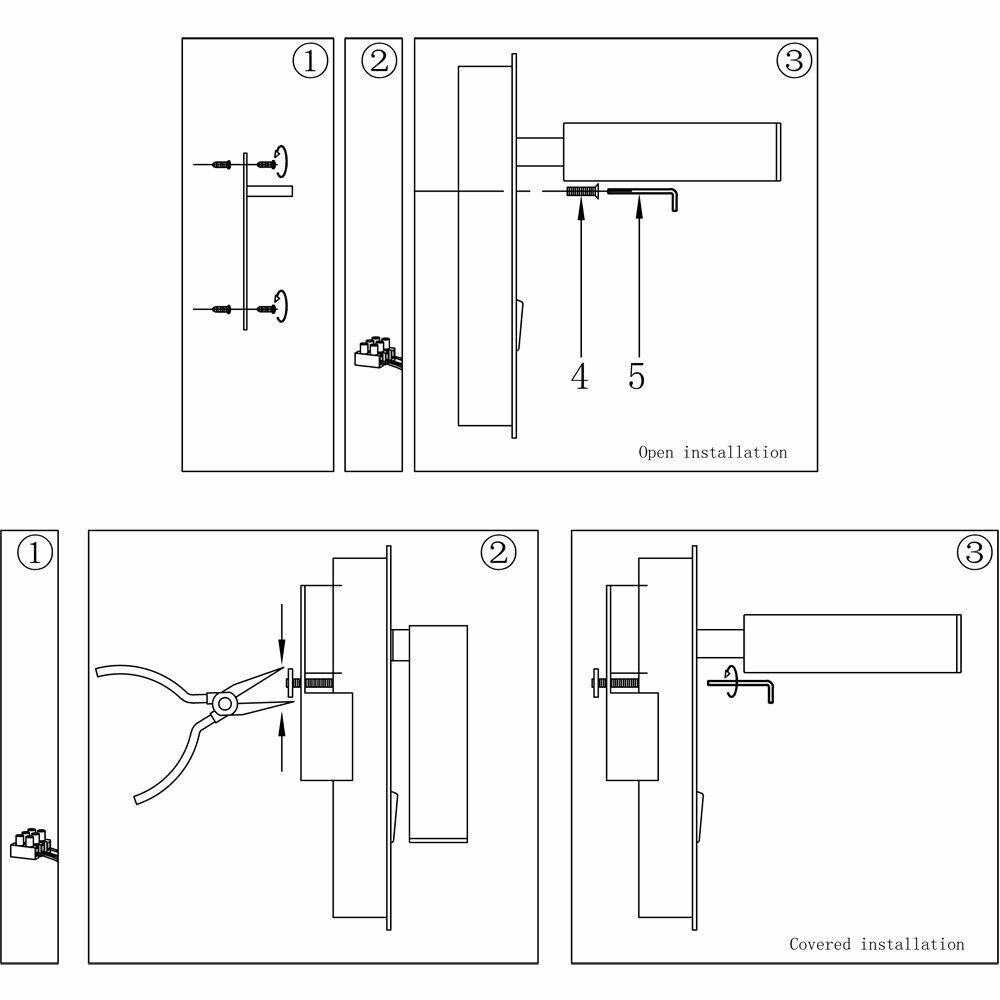 ①
②
③
4
5
Open installation

①
②
③
Covered installation