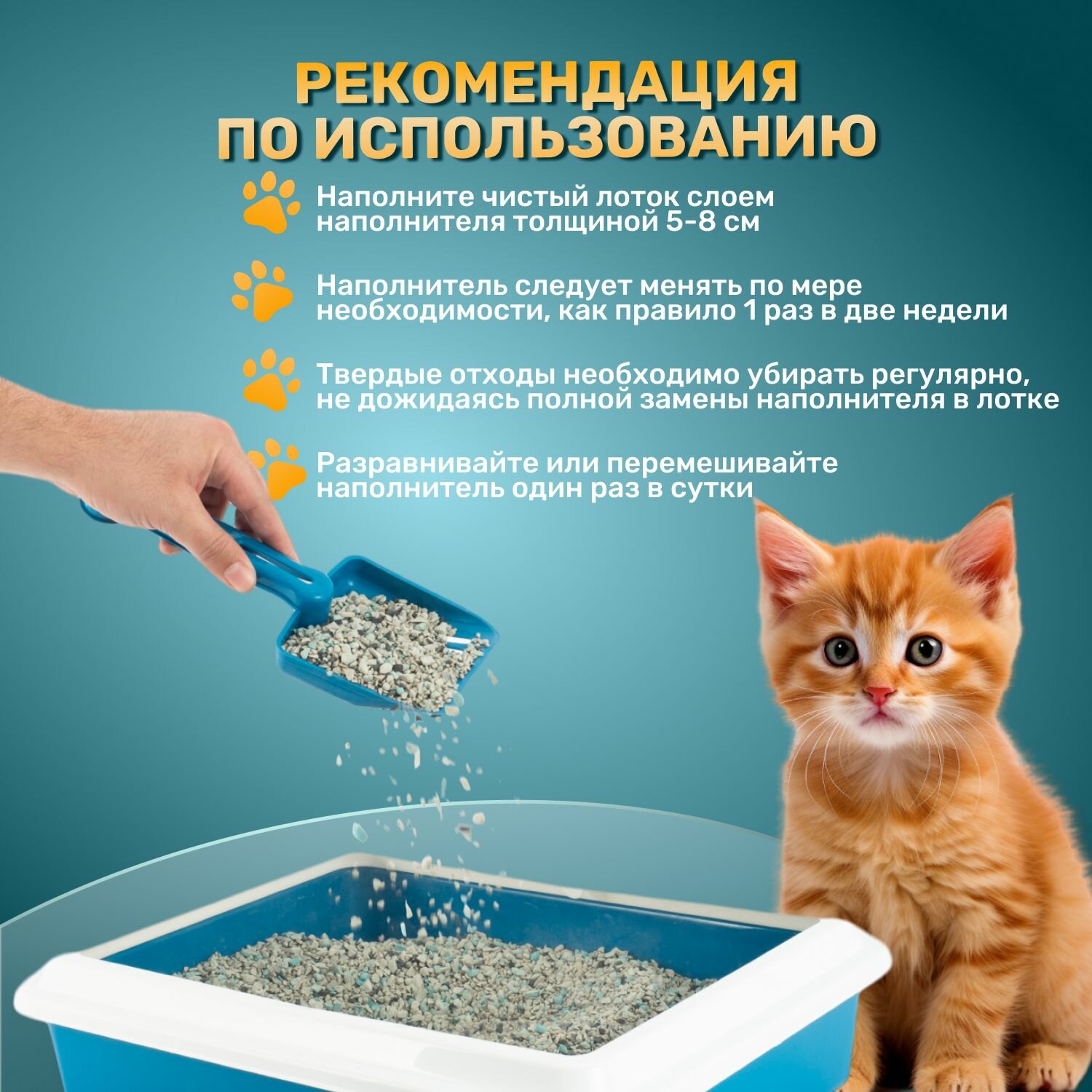 РЕКОМЕНДАЦИЯ ПО ИСПОЛЬЗОВАНИЮ

Наполните чистый лоток слоем наполнителя толщиной 5-8 см

Наполнитель следует менять по мере необходимости, как правило 1 раз в две недели

Твердые отходы необходимо убирать регулярно, не дожидаясь полной замены наполнителя в лотке

Разравнивайте или перемешивайте наполнитель один раз в сутки