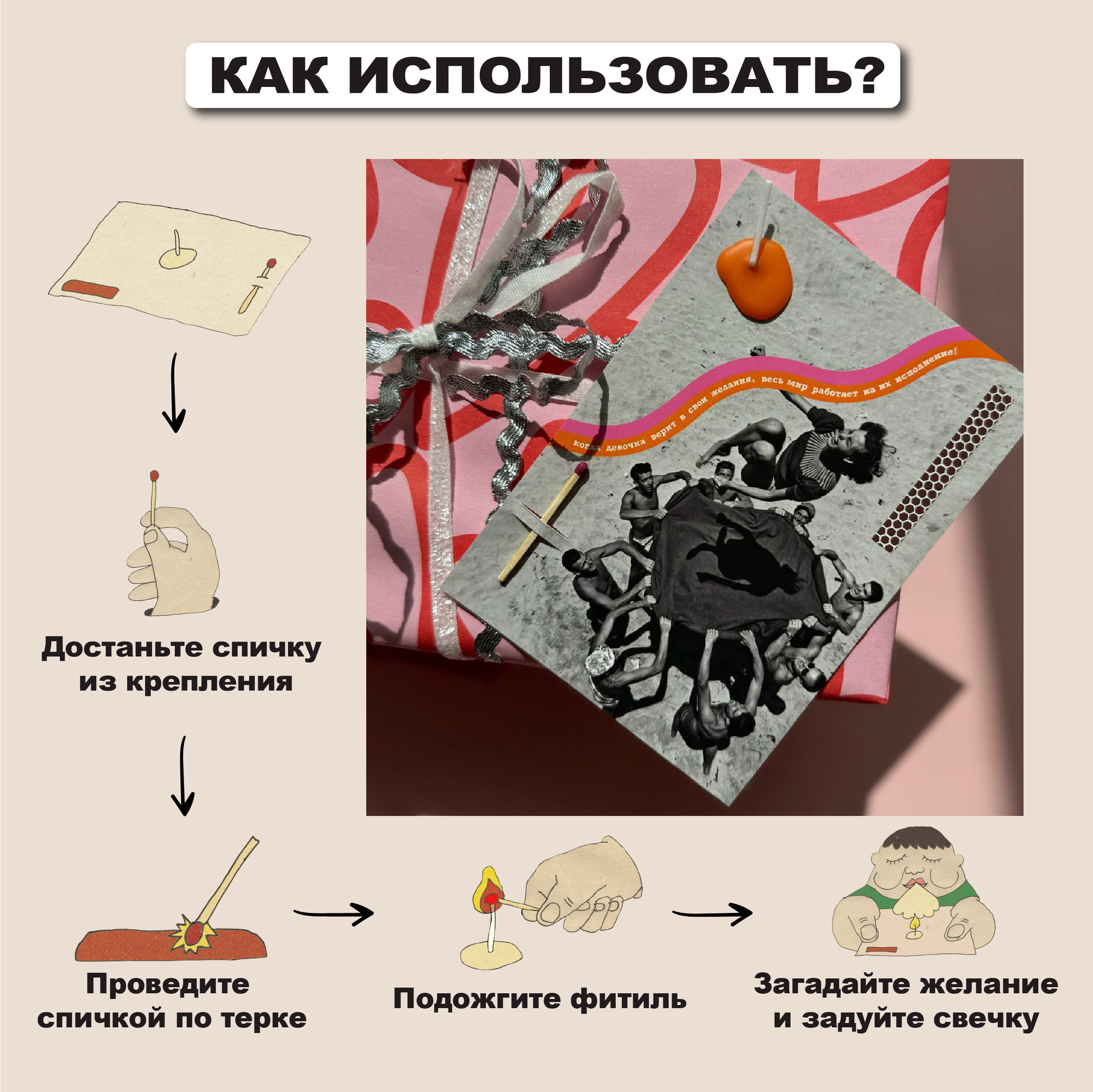 КАК ИСПОЛЬЗОВАТЬ?

когда девочка верит в свои желания, весь мир работает на их исполнение!

Достаньте спичку из крепления

Проведите спичкой по терке

Подожгите фитиль

Загадайте желание и задуйте свечку