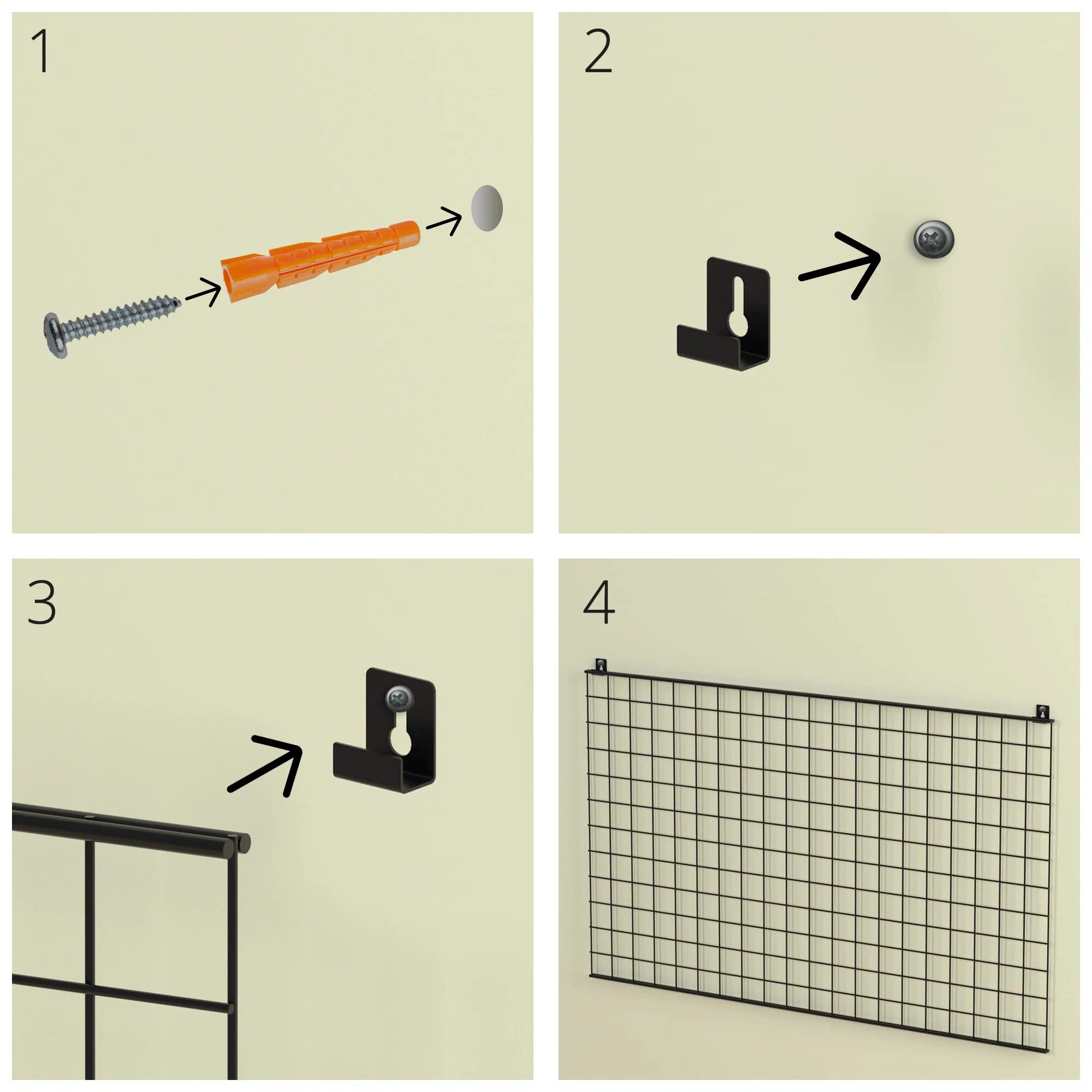 1

2

3

4