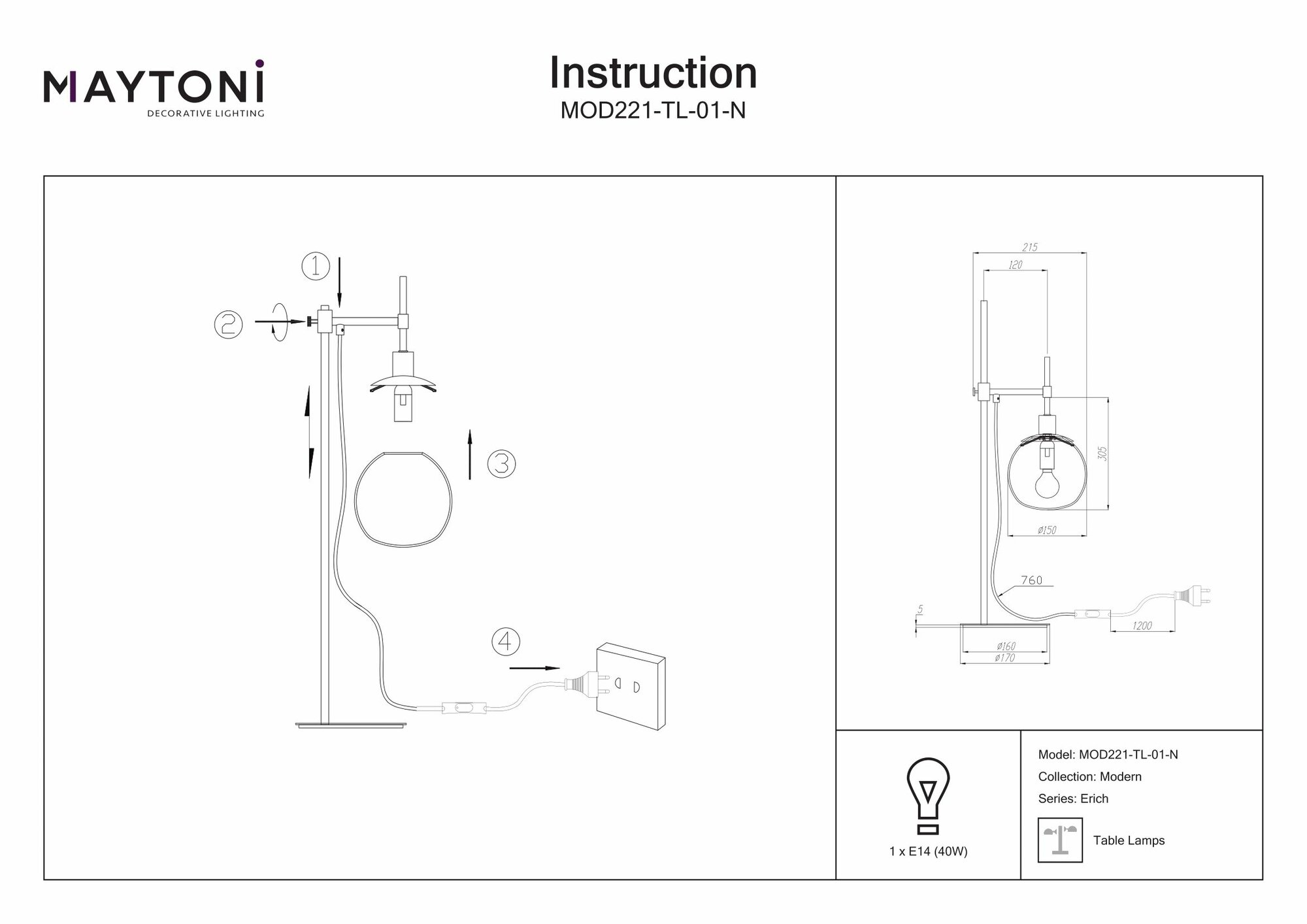 MAYTONI
DECORATIVE LIGHTING

Instruction
MOD221-TL-01-N

①
②
③
④

215
120
305
ø150
760
5
1200
ø160
ø170

1 x E14 (40W)

Model: MOD221-TL-01-N
Collection: Modern
Series: Erich
Table Lamps