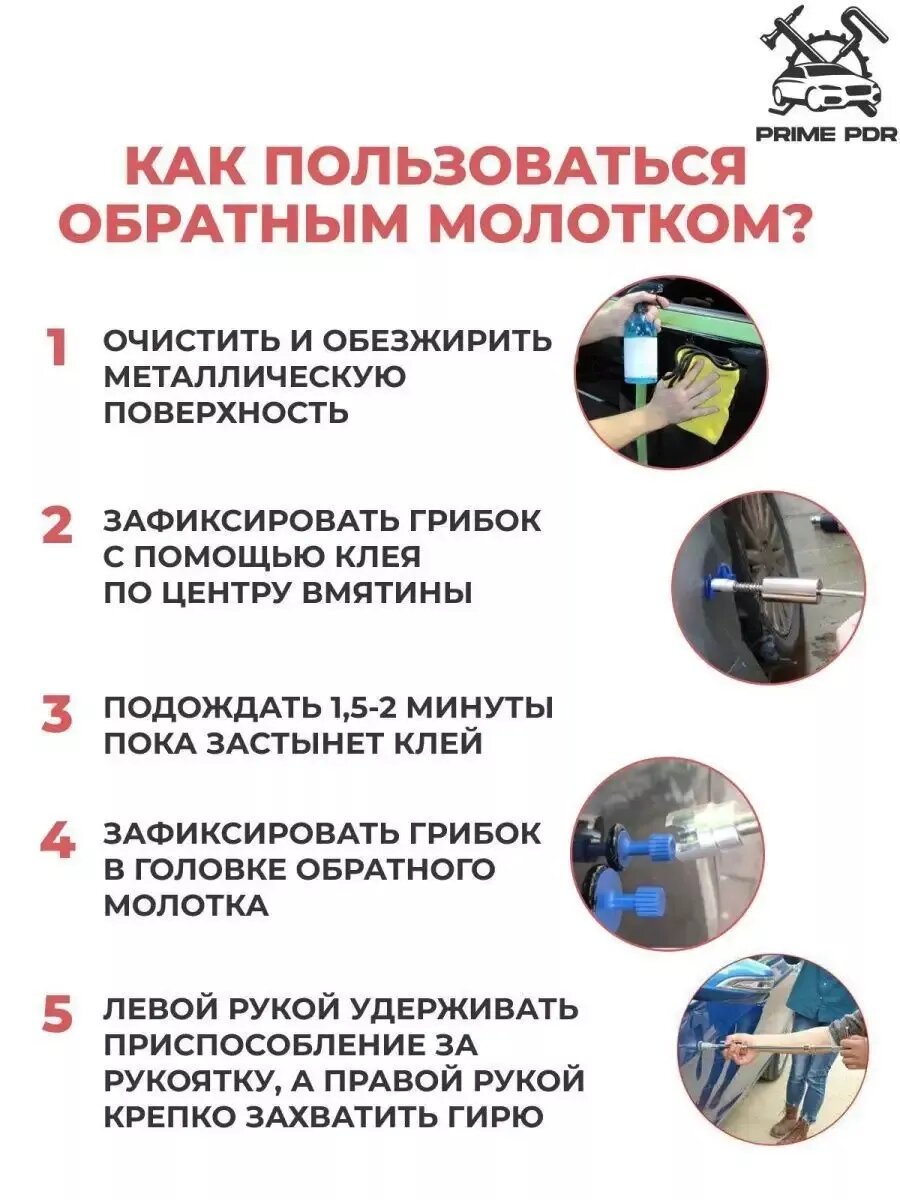 PRIME PDR

КАК ПОЛЬЗОВАТЬСЯ ОБРАТНЫМ МОЛОТКОМ?

1 ОЧИСТИТЬ И ОБЕЗЖИРИТЬ МЕТАЛЛИЧЕСКУЮ ПОВЕРХНОСТЬ

2 ЗАФИКСИРОВАТЬ ГРИБОК С ПОМОЩЬЮ КЛЕЯ ПО ЦЕНТРУ ВМЯТИНЫ

3 ПОДОЖДАТЬ 1,5-2 МИНУТЫ ПОКА ЗАСТЫНЕТ КЛЕЙ

4 ЗАФИКСИРОВАТЬ ГРИБОК В ГОЛОВКЕ ОБРАТНОГО МОЛОТКА

5 ЛЕВОЙ РУКОЙ УДЕРЖИВАТЬ ПРИСПОСОБЛЕНИЕ ЗА РУКОЯТКУ, А ПРАВОЙ РУКОЙ КРЕПКО ЗАХВАТИТЬ ГИРЮ