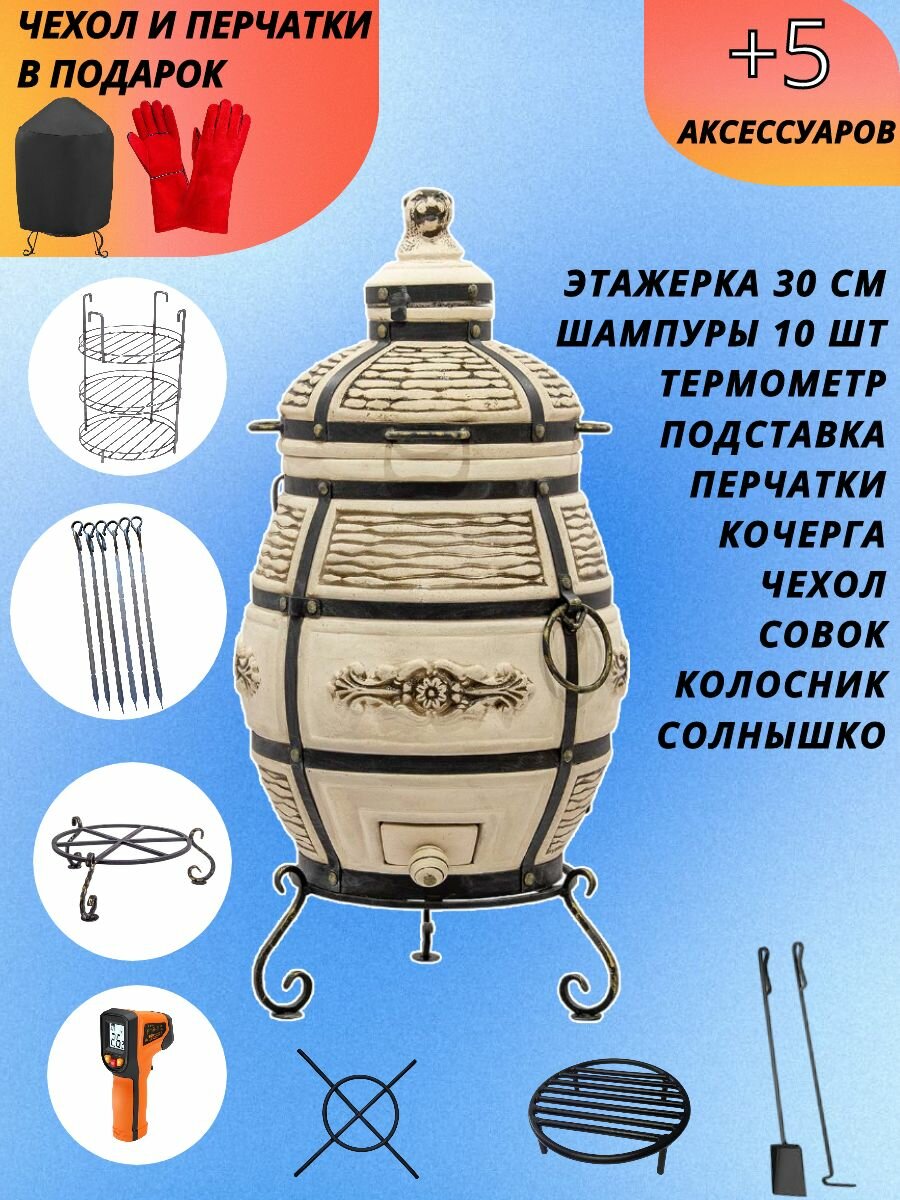 ЧЕХОЛ И ПЕРЧАТКИ В ПОДАРОК

+5 АКСЕССУАРОВ

ЭТАЖЕРКА 30 СМ
ШАМПУРЫ 10 ШТ
ТЕРМОМЕТР
ПОДСТАВКА
ПЕРЧАТКИ
КОЧЕРГА
ЧЕХОЛ
СОВОК
КОЛОСНИК
СОЛНЫШКО