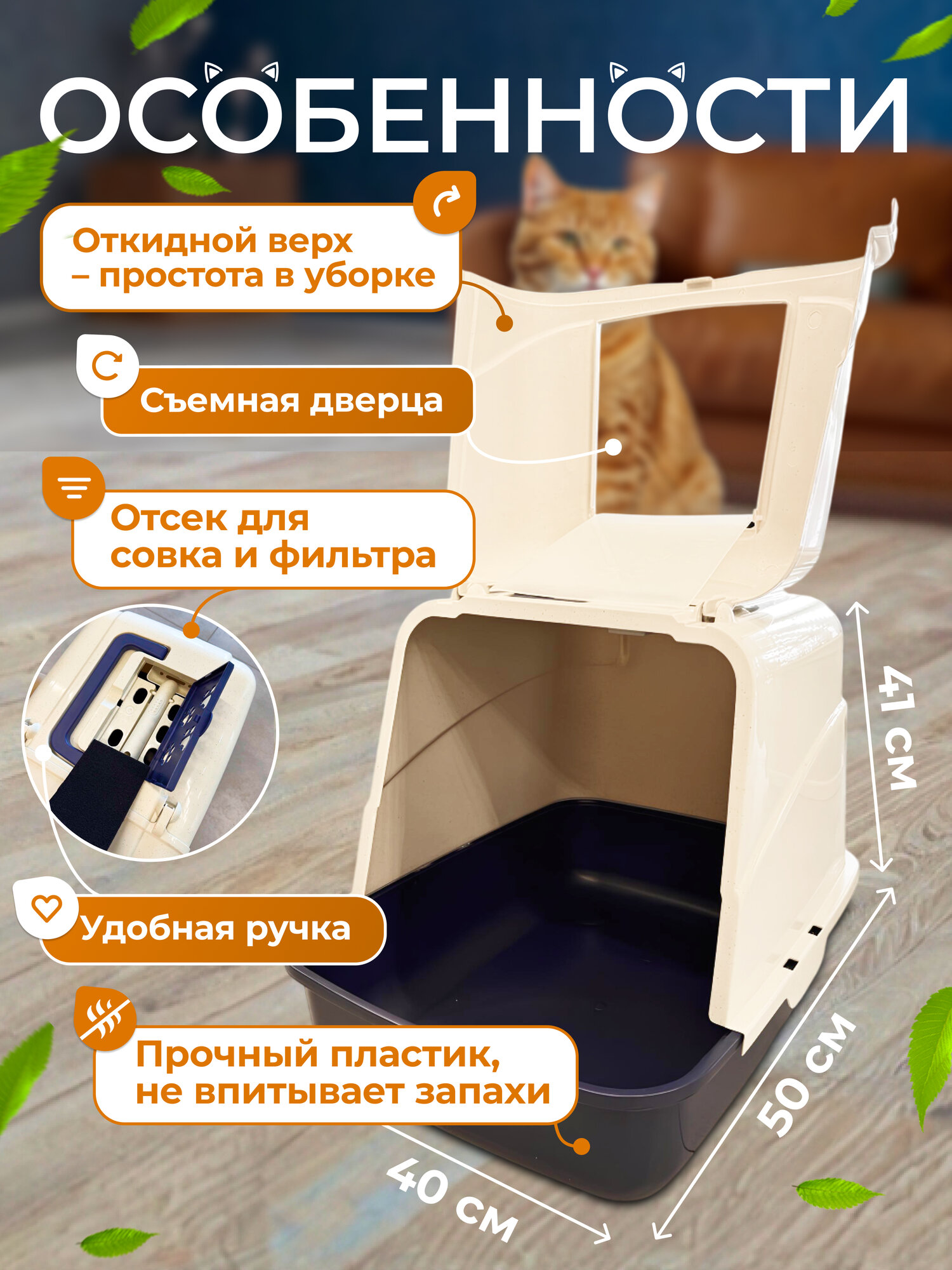 ОСОБЕННОСТИ

Откидной верх – простота в уборке

Съемная дверца

Отсек для совка и фильтра

Удобная ручка

Прочный пластик, не впитывает запахи

41 см

50 см

40 см