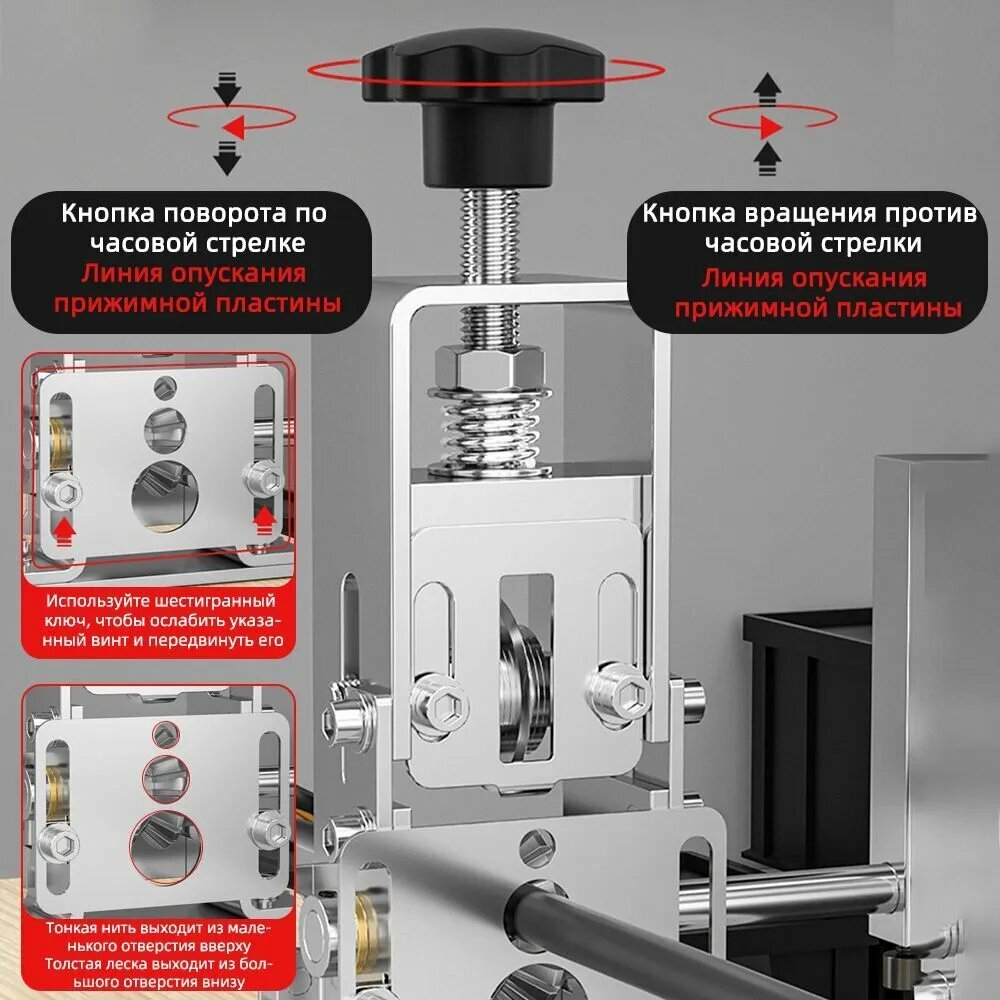 Кнопка поворота по часовой стрелке
Линия опускания прижимной пластины

Кнопка вращения против часовой стрелки
Линия опускания прижимной пластины

Используйте шестигранный ключ, чтобы ослабить указанный винт и передвинуть его

Тонкая нить выходит из маленького отверстия вверху
Толстая леска выходит из большого отверстия внизу