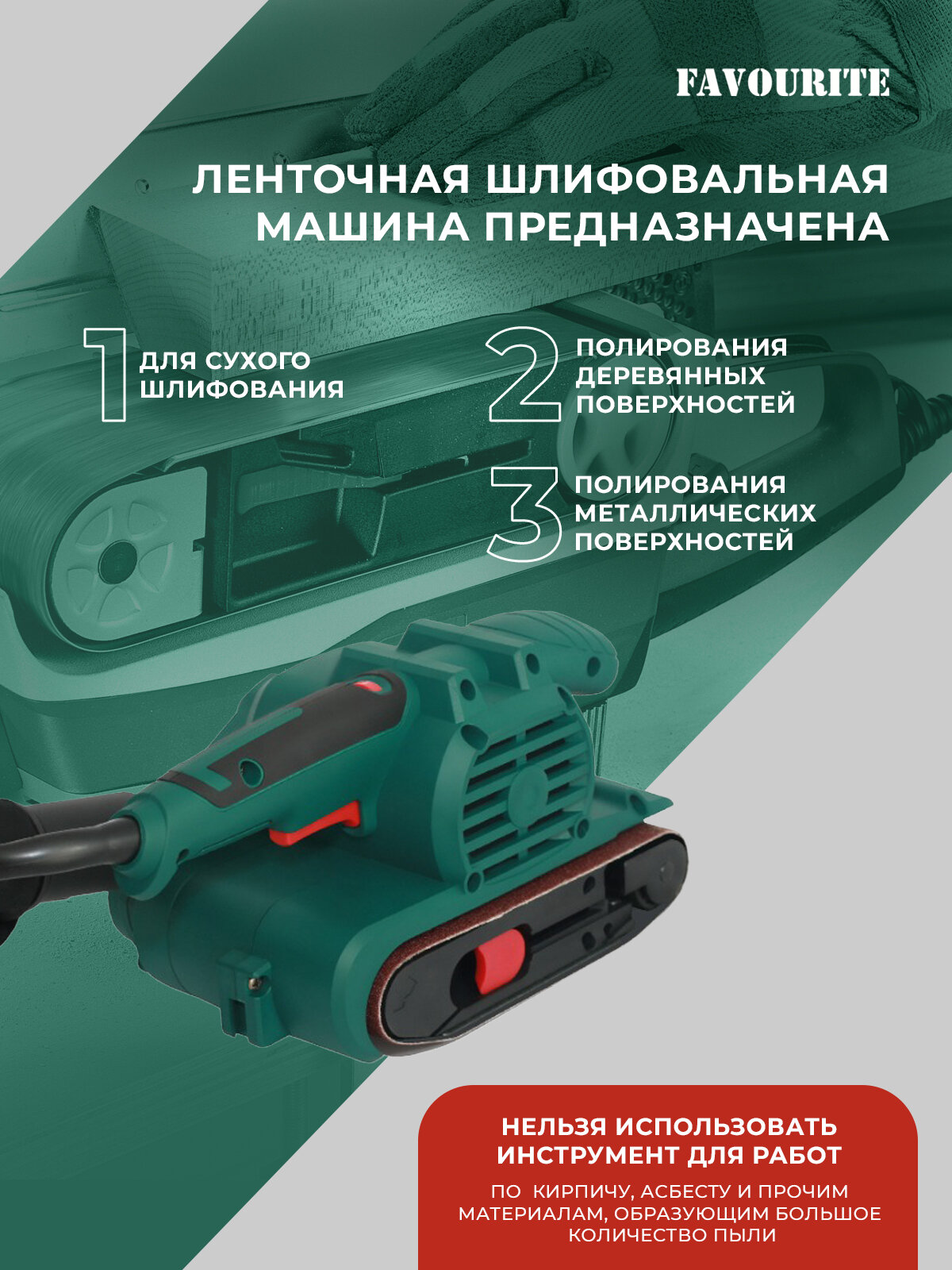 FAVOURITE

ЛЕНТОЧНАЯ ШЛИФОВАЛЬНАЯ МАШИНА ПРЕДНАЗНАЧЕНА

1 ДЛЯ СУХОГО ШЛИФОВАНИЯ

2 ПОЛИРОВАНИЯ ДЕРЕВЯННЫХ ПОВЕРХНОСТЕЙ

3 ПОЛИРОВАНИЯ МЕТАЛЛИЧЕСКИХ ПОВЕРХНОСТЕЙ

НЕЛЬЗЯ ИСПОЛЬЗОВАТЬ ИНСТРУМЕНТ ДЛЯ РАБОТ

ПО КИРПИЧУ, АСБЕСТУ И ПРОЧИМ МАТЕРИАЛАМ, ОБРАЗУЮЩИМ БОЛЬШОЕ КОЛИЧЕСТВО ПЫЛИ