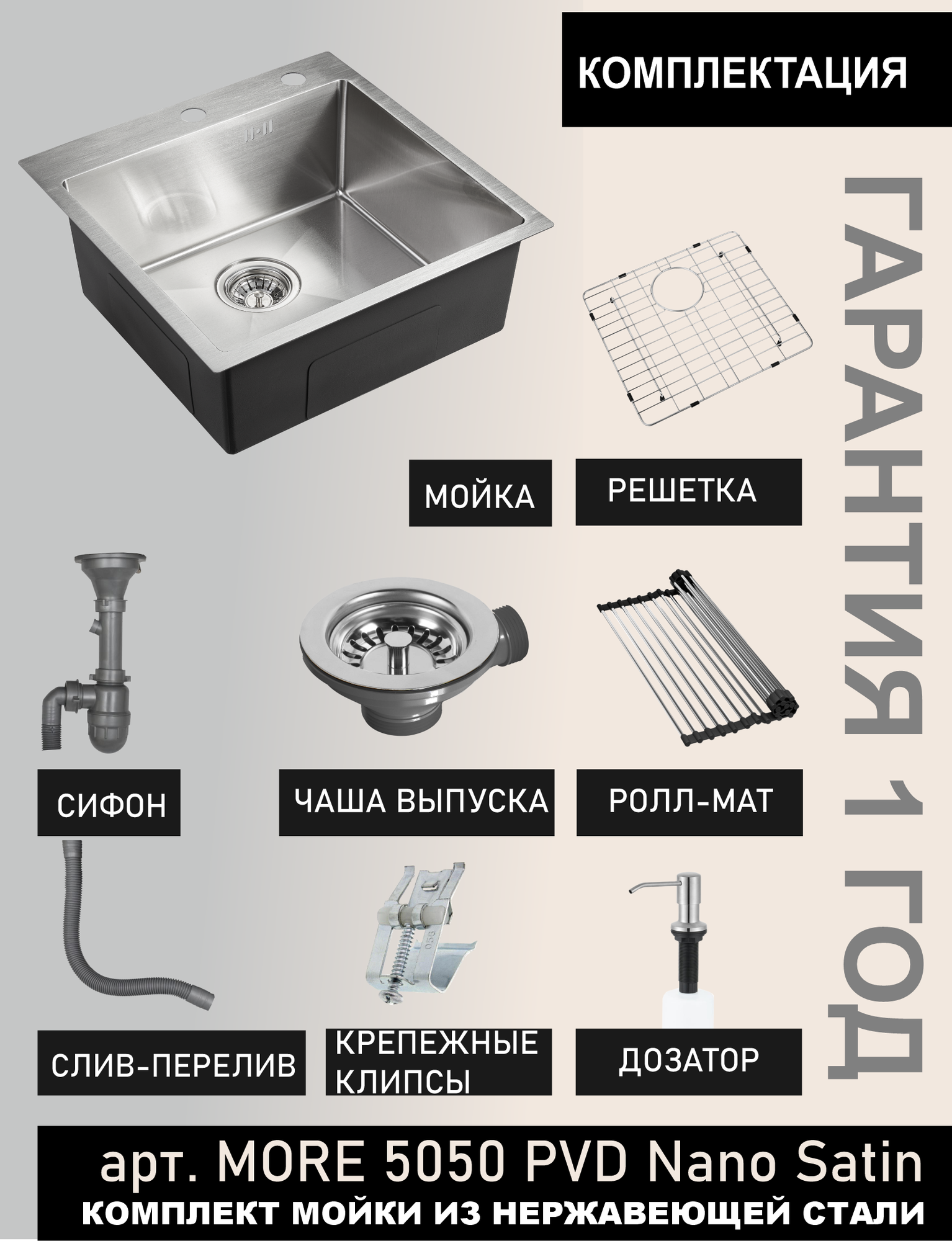 КОМПЛЕКТАЦИЯ

ГАРАНТИЯ 1 ГОД

МОЙКА

РЕШЕТКА

СИФОН

ЧАША ВЫПУСКА

РОЛЛ-МАТ

СЛИВ-ПЕРЕЛИВ

КРЕПЕЖНЫЕ КЛИПСЫ

ДОЗАТОР

арт. MORE 5050 PVD Nano Satin

КОМПЛЕКТ МОЙКИ ИЗ НЕРЖАВЕЮЩЕЙ СТАЛИ