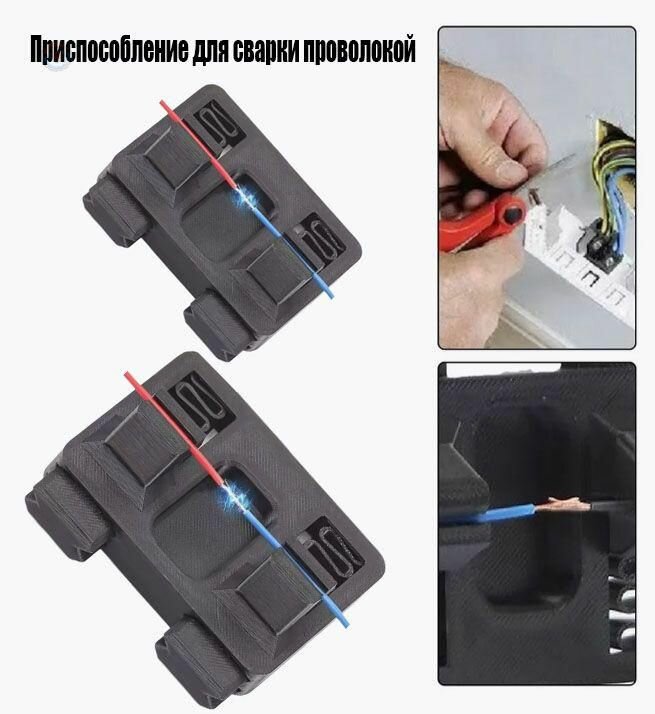 Приспособление для сварки проволокой